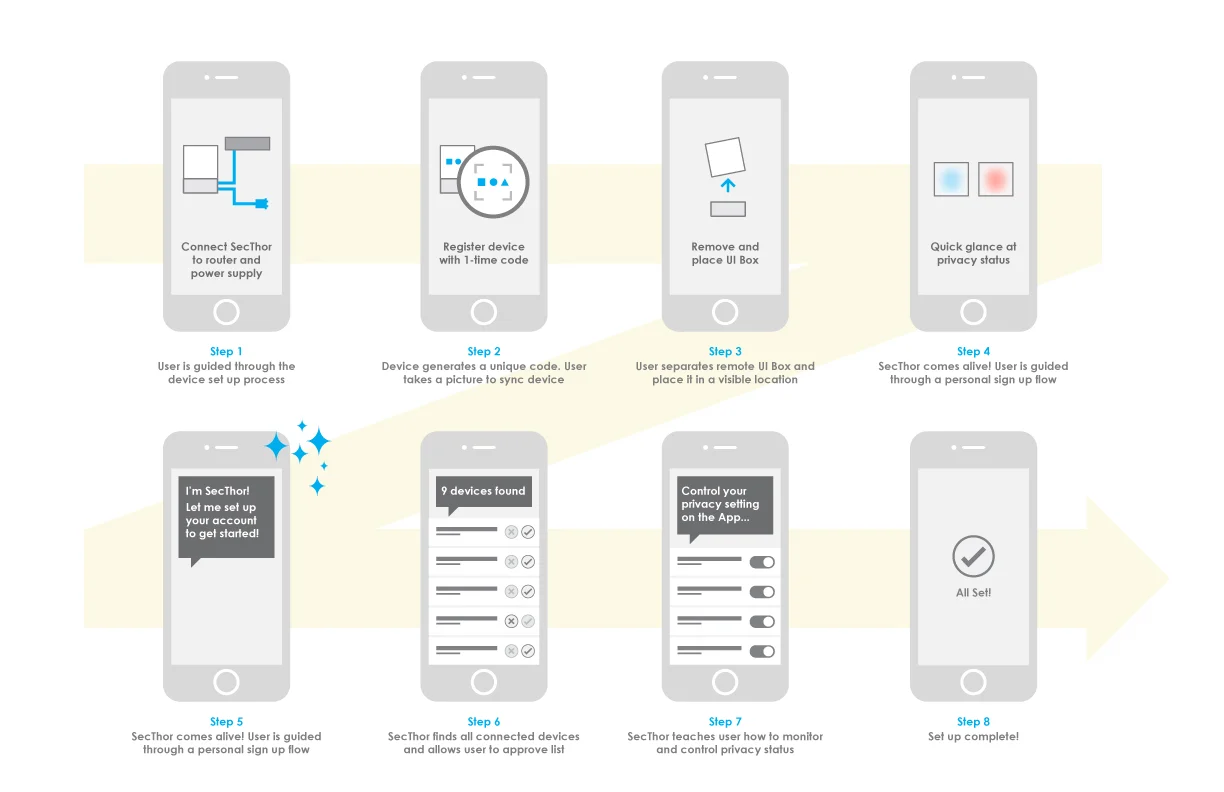 Connect SecThor to router and power supply

Step 1
User is guided through the device set up process

Register device with 1-time code

Step 2
Device generates a unique code. User takes a picture to sync device

Remove and place UI Box

Step 3
User separates remote UI Box and place it in a visible location

Quick glance at privacy status

Step 4
SecThor comes alive! User is guided through a personal sign up flow

I'm SecThor! Let me set up your account to get started!

Step 5
SecThor comes alive! User is guided through a personal sign up flow

9 devices found

Step 6
SecThor finds all connected devices and allows user to approve list

Control your privacy setting on the App...

Step 7
SecThor teaches user how to monitor and control privacy status

All Set!

Step 8
Set up complete!