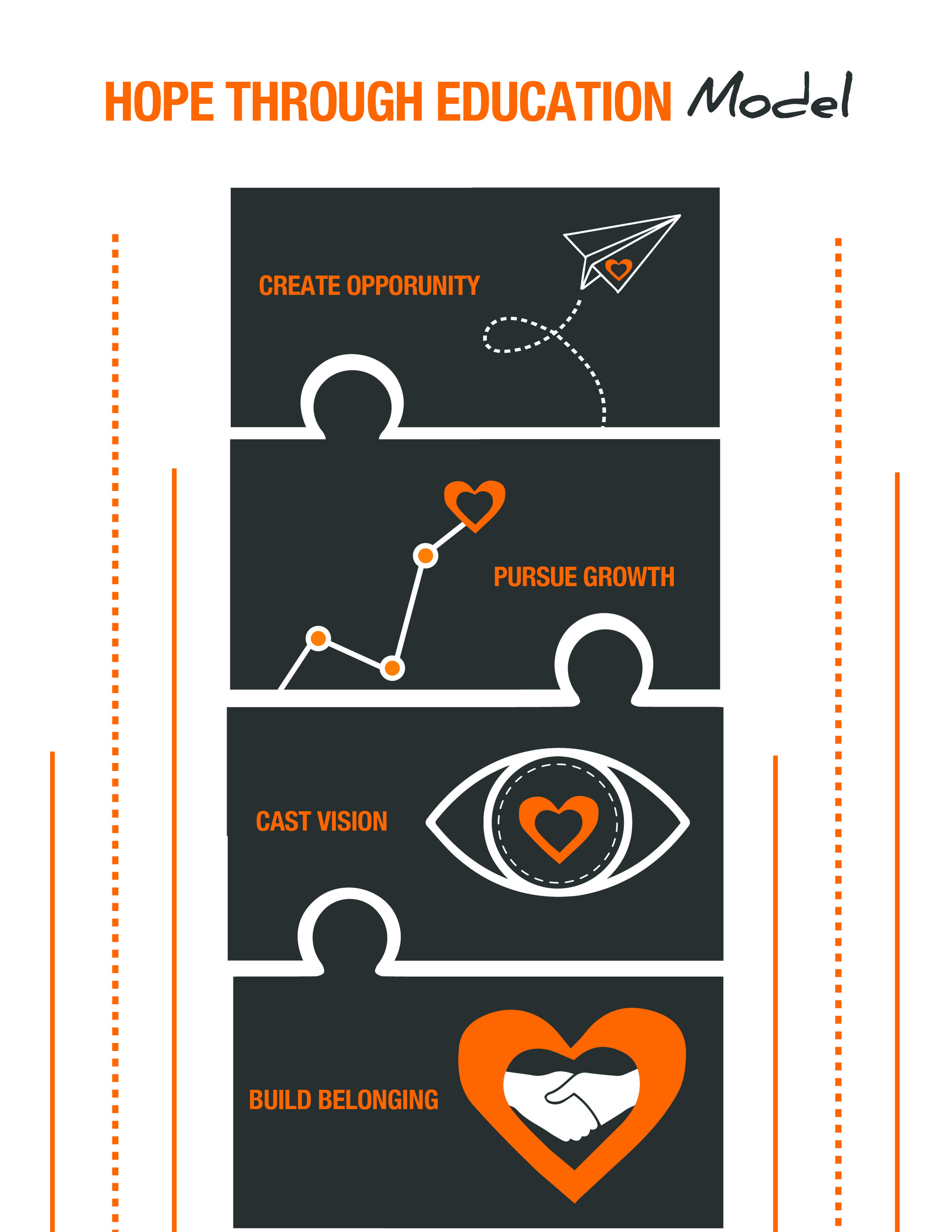 HOPE THROUGH EDUCATION Model

CREATE OPPORUNITY

PURSUE GROWTH

CAST VISION

BUILD BELONGING