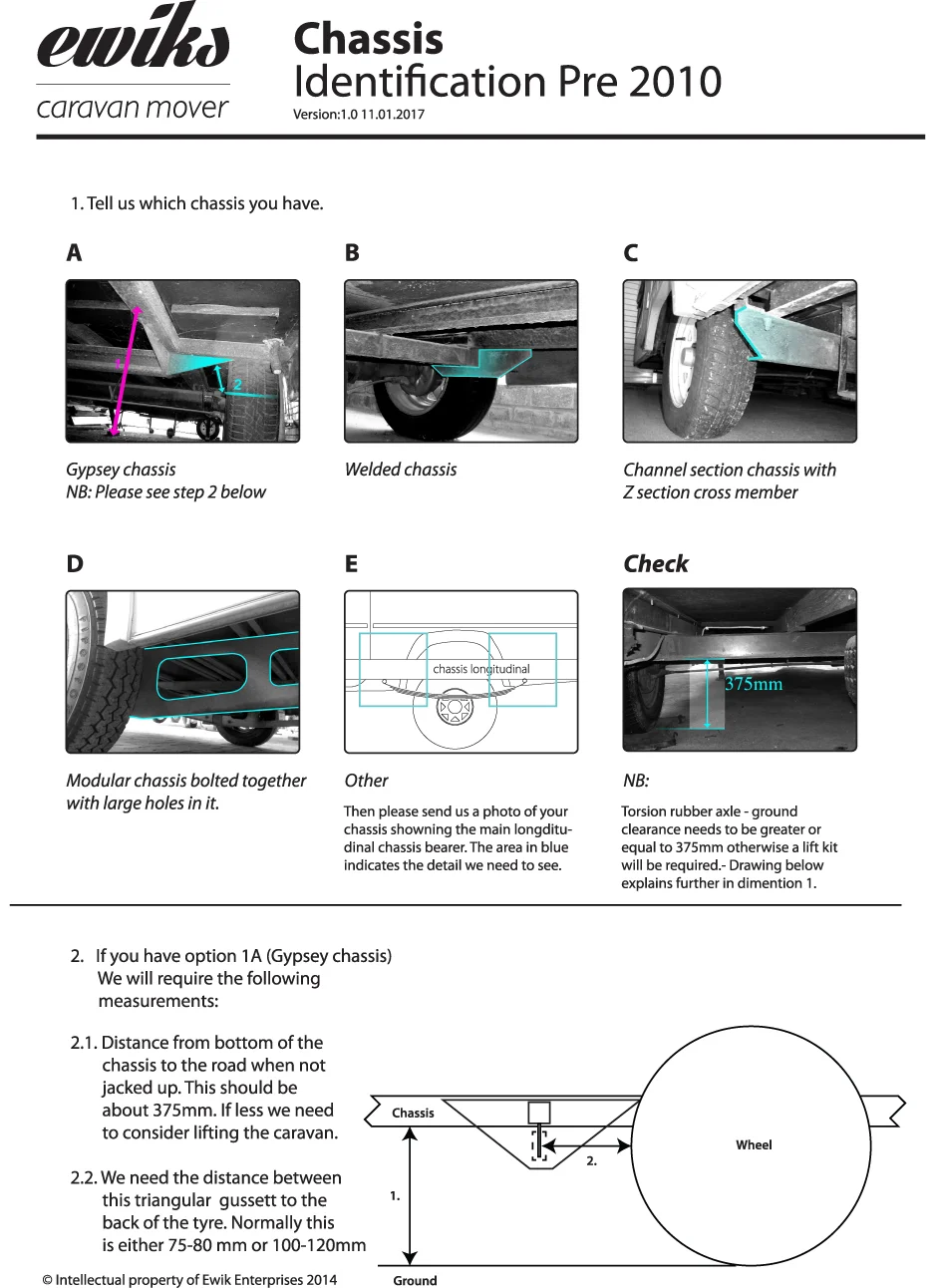 ewiks
caravan mover

Chassis
Identification Pre 2010
Version:1.0 11.01.2017

1. Tell us which chassis you have.

A

1
2

Gypsey chassis
NB: Please see step 2 below

B

Welded chassis

C

Channel section chassis with Z section cross member

D

Modular chassis bolted together with large holes in it.

E

chassis longitudinal

Other

Then please send us a photo of your chassis showning the main longditudinal chassis bearer. The area in blue indicates the detail we need to see.

Check

375mm

NB:

Torsion rubber axle - ground clearance needs to be greater or equal to 375mm otherwise a lift kit will be required.- Drawing below explains further in dimention 1.

2. If you have option 1A (Gypsey chassis) We will require the following measurements:

2.1. Distance from bottom of the chassis to the road when not jacked up. This should be about 375mm. If less we need to consider lifting the caravan.

2.2. We need the distance between this triangular gussett to the back of the tyre. Normally this is either 75-80 mm or 100-120mm

Chassis
Wheel
2.
1.
Ground

© Intellectual property of Ewik Enterprises 2014