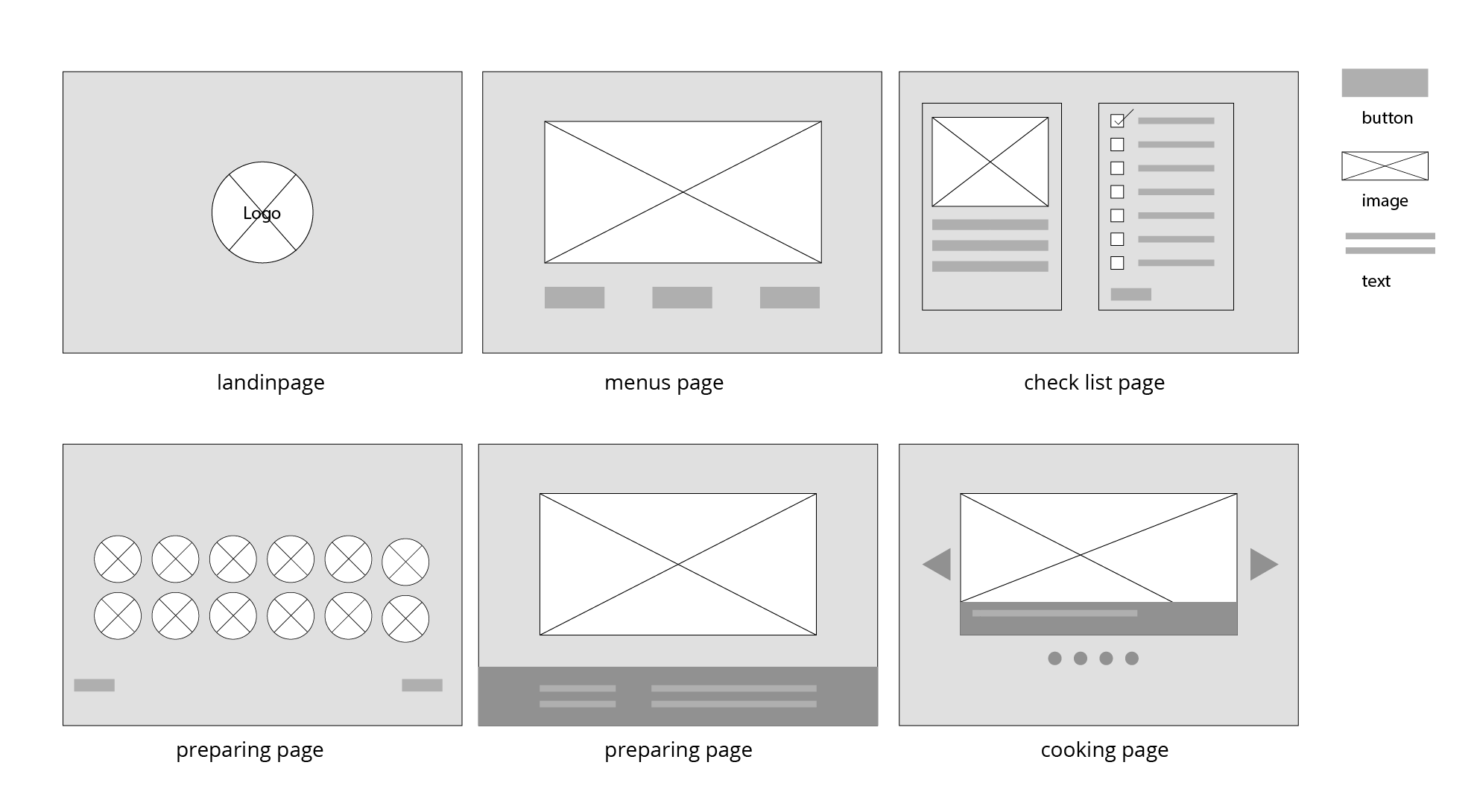 Logo

landinpage

menus page

check list page

button

image

text

preparing page

preparing page

cooking page