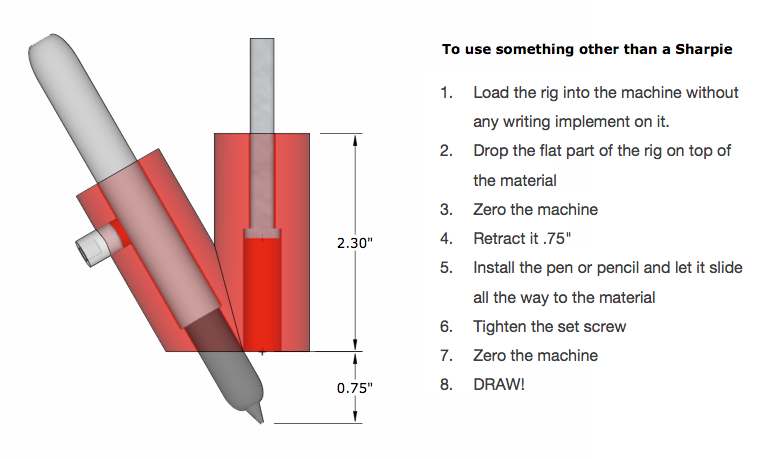 2.30"

0.75"

To use something other than a Sharpie

1. Load the rig into the machine without any writing implement on it.
2. Drop the flat part of the rig on top of the material
3. Zero the machine
4. Retract it .75"
5. Install the pen or pencil and let it slide all the way to the material
6. Tighten the set screw
7. Zero the machine
8. DRAW!