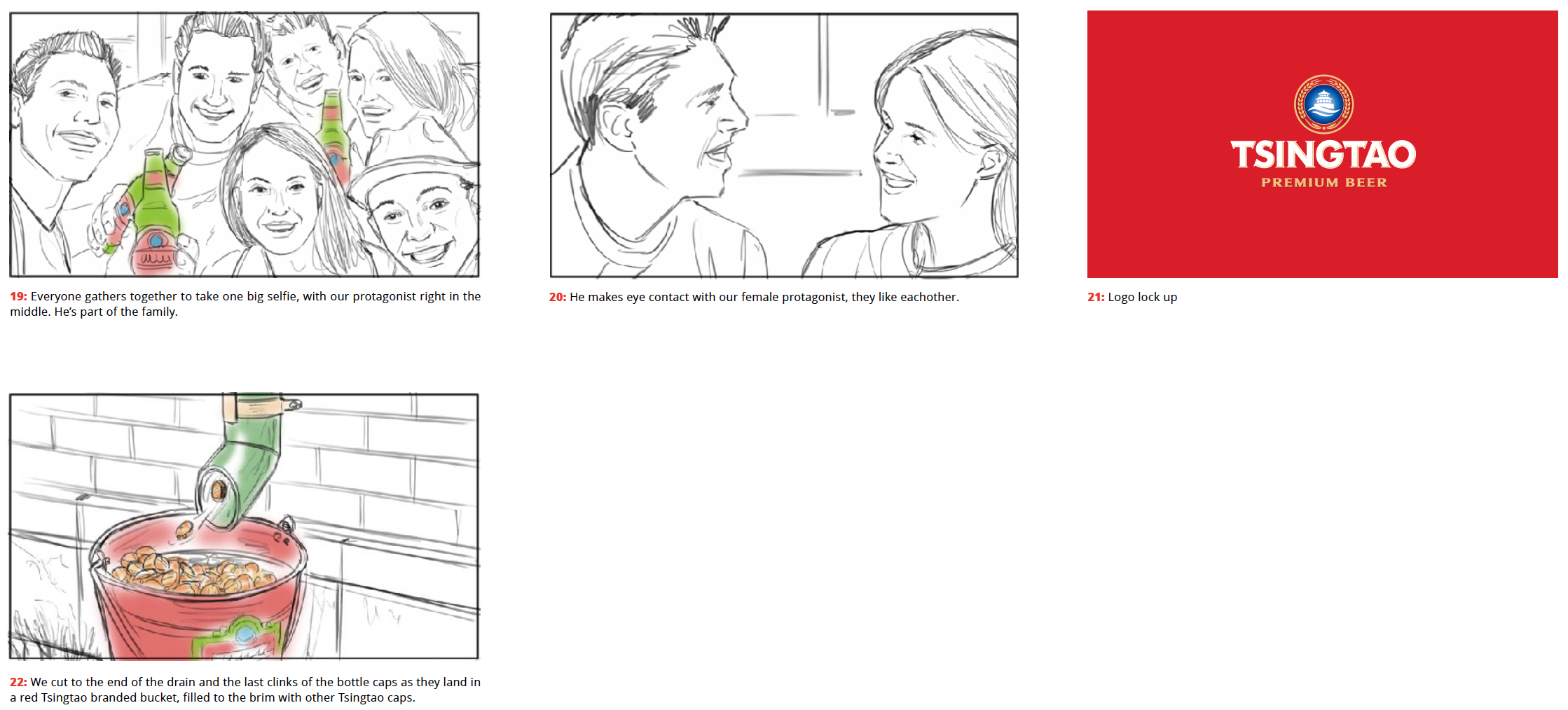 19: Everyone gathers together to take one big selfie, with our protagonist right in the middle. He's part of the family.

20: He makes eye contact with our female protagonist, they like eachother.

TSINGTAO
PREMIUM BEER

21: Logo lock up

22: We cut to the end of the drain and the last clinks of the bottle caps as they land in a red Tsingtao branded bucket, filled to the brim with other Tsingtao caps.