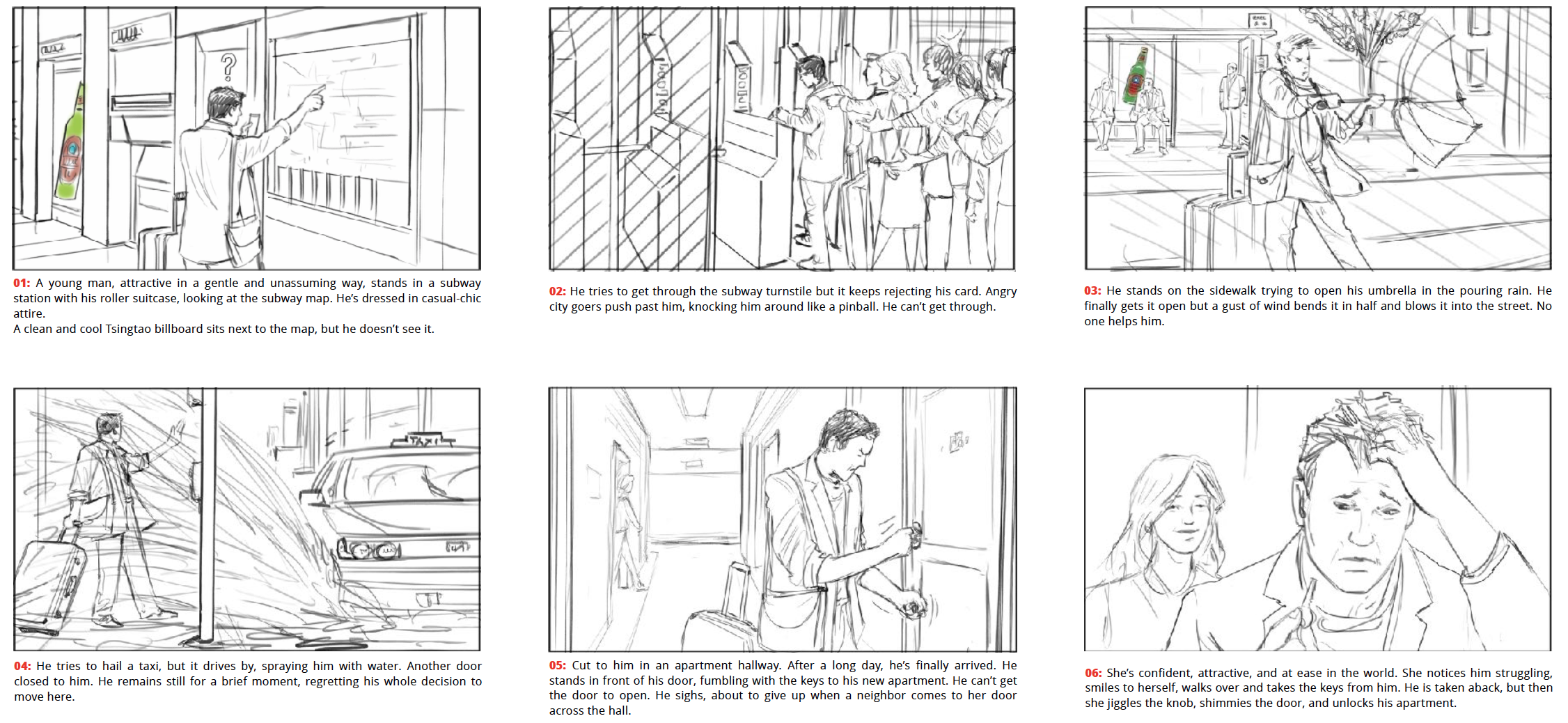 ?

01: A young man, attractive in a gentle and unassuming way, stands in a subway station with his roller suitcase, looking at the subway map. He's dressed in casual-chic attire.
A clean and cool Tsingtao billboard sits next to the map, but he doesn't see it.

02: He tries to get through the subway turnstile but it keeps rejecting his card. Angry city goers push past him, knocking him around like a pinball. He can't get through.

03: He stands on the sidewalk trying to open his umbrella in the pouring rain. He finally gets it open but a gust of wind bends it in half and blows it into the street. No one helps him.

TAXI

04: He tries to hail a taxi, but it drives by, spraying him with water. Another door closed to him. He remains still for a brief moment, regretting his whole decision to move here.

05: Cut to him in an apartment hallway. After a long day, he's finally arrived. He stands in front of his door, fumbling with the keys to his new apartment. He can't get the door to open. He sighs, about to give up when a neighbor comes to her door across the hall.

06: She's confident, attractive, and at ease in the world. She notices him struggling, smiles to herself, walks over and takes the keys from him. He is taken aback, but then she jiggles the knob, shimmies the door, and unlocks his apartment.