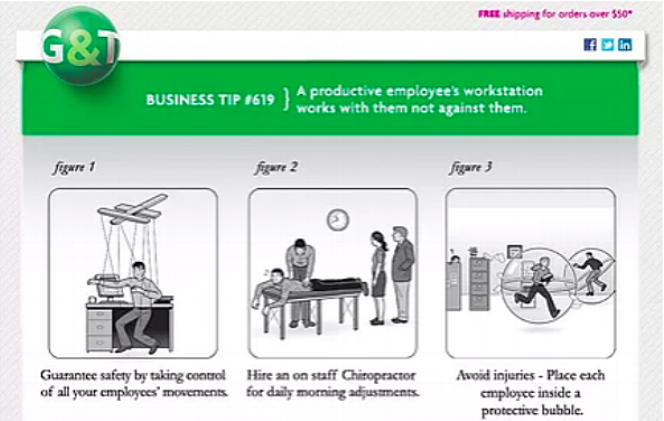 FREE shipping for orders over $50*

G&T

BUSINESS TIP #619 } A productive employee's workstation works with them not against them.

figure 1

Guarantee safety by taking control of all your employees' movements.

figure 2

Hire an on staff Chiropractor for daily morning adjustments.

figure 3

Avoid injuries - Place each employee inside a protective bubble.