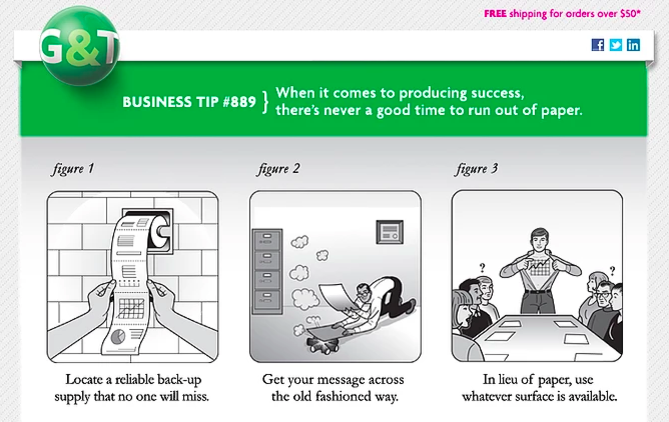 FREE shipping for orders over $50*

G&T

BUSINESS TIP #889 } When it comes to producing success, there's never a good time to run out of paper.

figure 1

Locate a reliable back-up supply that no one will miss.

figure 2

Get your message across the old fashioned way.

figure 3

?

?

In lieu of paper, use whatever surface is available.