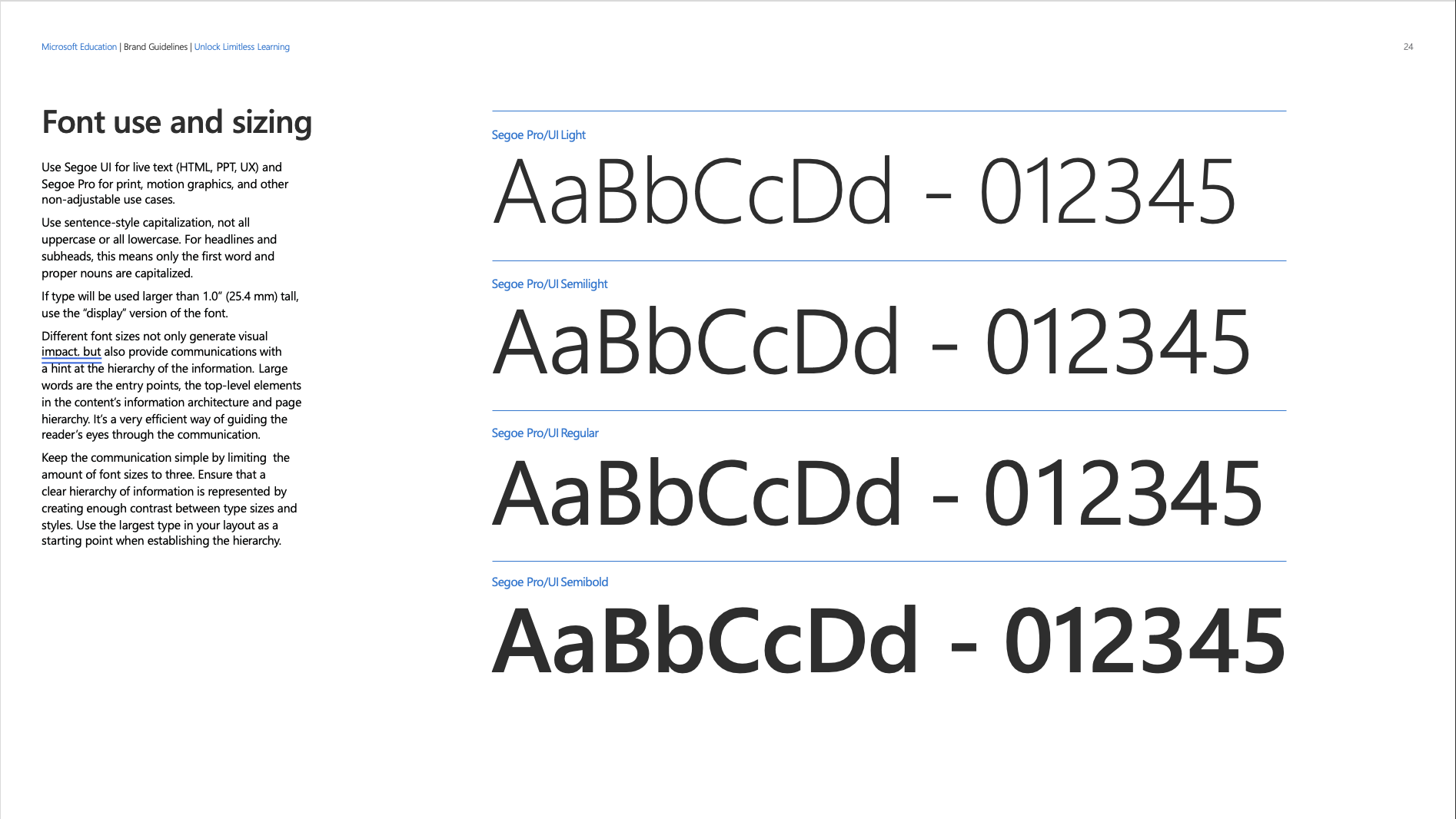 Microsoft Education | Brand Guidelines | Unlock Limitless Learning

24

Font use and sizing

Use Segoe UI for live text (HTML, PPT, UX) and Segoe Pro for print, motion graphics, and other non-adjustable use cases.

Use sentence-style capitalization, not all uppercase or all lowercase. For headlines and subheads, this means only the first word and proper nouns are capitalized.

If type will be used larger than 1.0" (25.4 mm) tall, use the "display" version of the font.

Different font sizes not only generate visual impact, but also provide communications with a hint at the hierarchy of the information. Large words are the entry points, the top-level elements in the content's information architecture and page hierarchy. It's a very efficient way of guiding the reader's eyes through the communication.

Keep the communication simple by limiting the amount of font sizes to three. Ensure that a clear hierarchy of information is represented by creating enough contrast between type sizes and styles. Use the largest type in your layout as a starting point when establishing the hierarchy.

Segoe Pro/UI Light

AaBbCcDd - 012345

Segoe Pro/UI Semilight

AaBbCcDd - 012345

Segoe Pro/UI Regular

AaBbCcDd - 012345

Segoe Pro/UI Semibold

AaBbCcDd - 012345