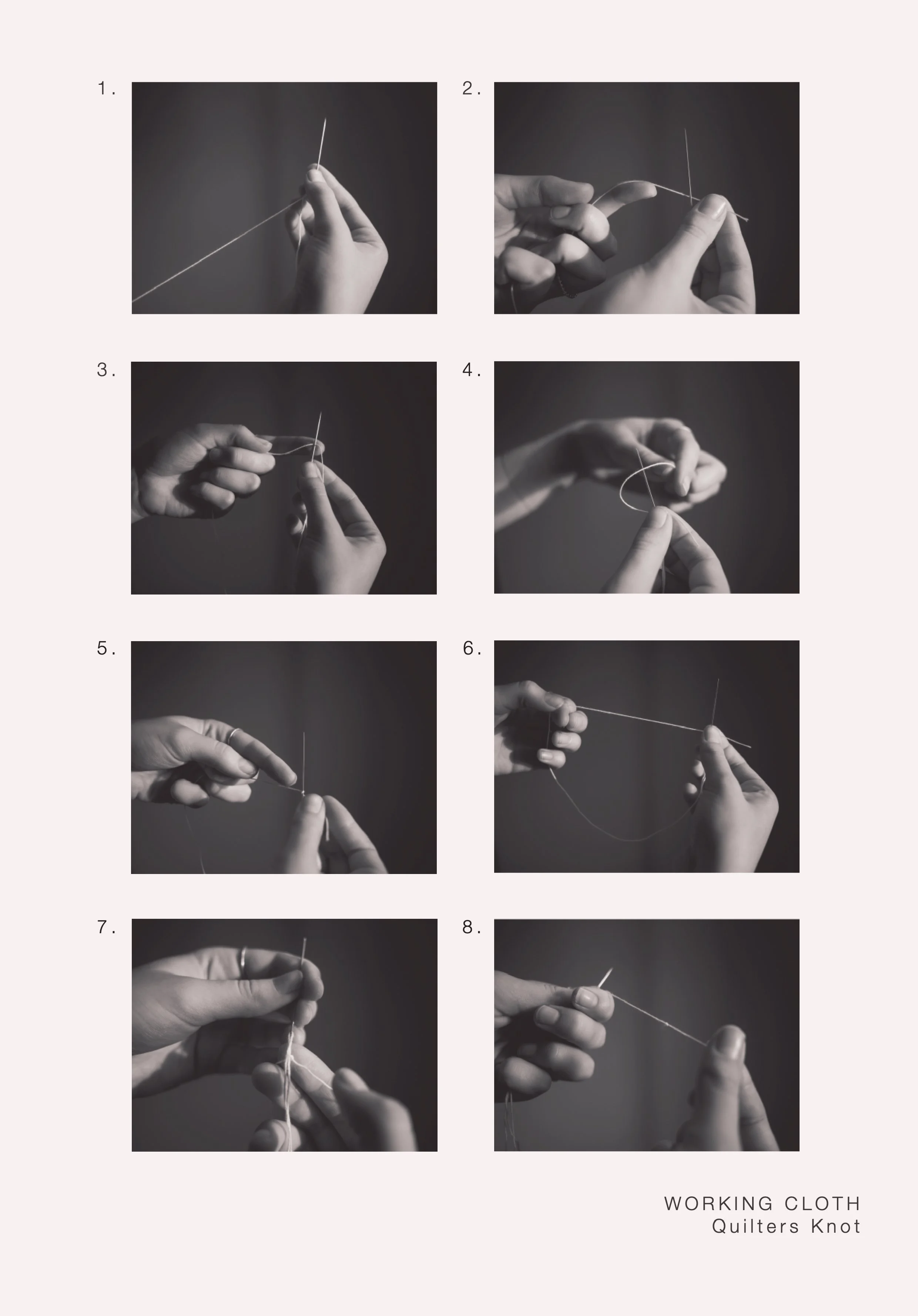 1.

2.

3.

4.

5.

6.

7.

8.

WORKING CLOTH
Quilters Knot