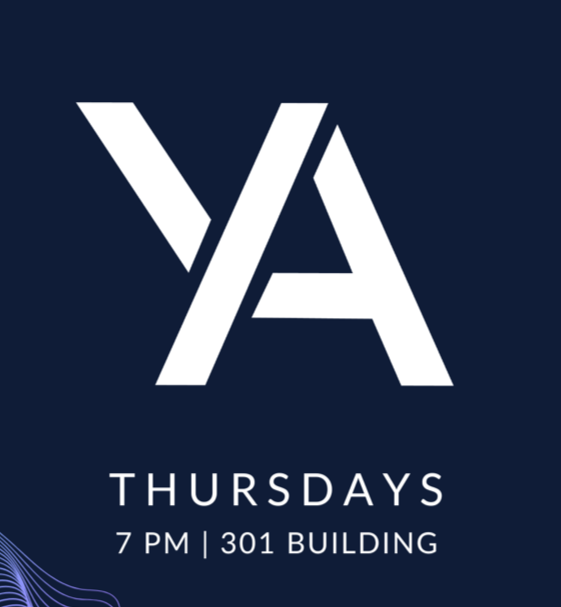 YA

THURSDAYS

7 PM | 301 BUILDING