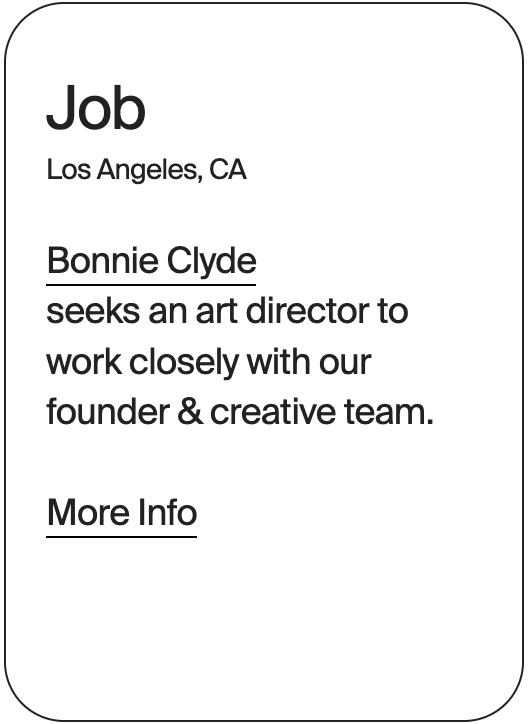 Job

Los Angeles, CA

Bonnie Clyde
seeks an art director to work closely with our founder & creative team.

More Info