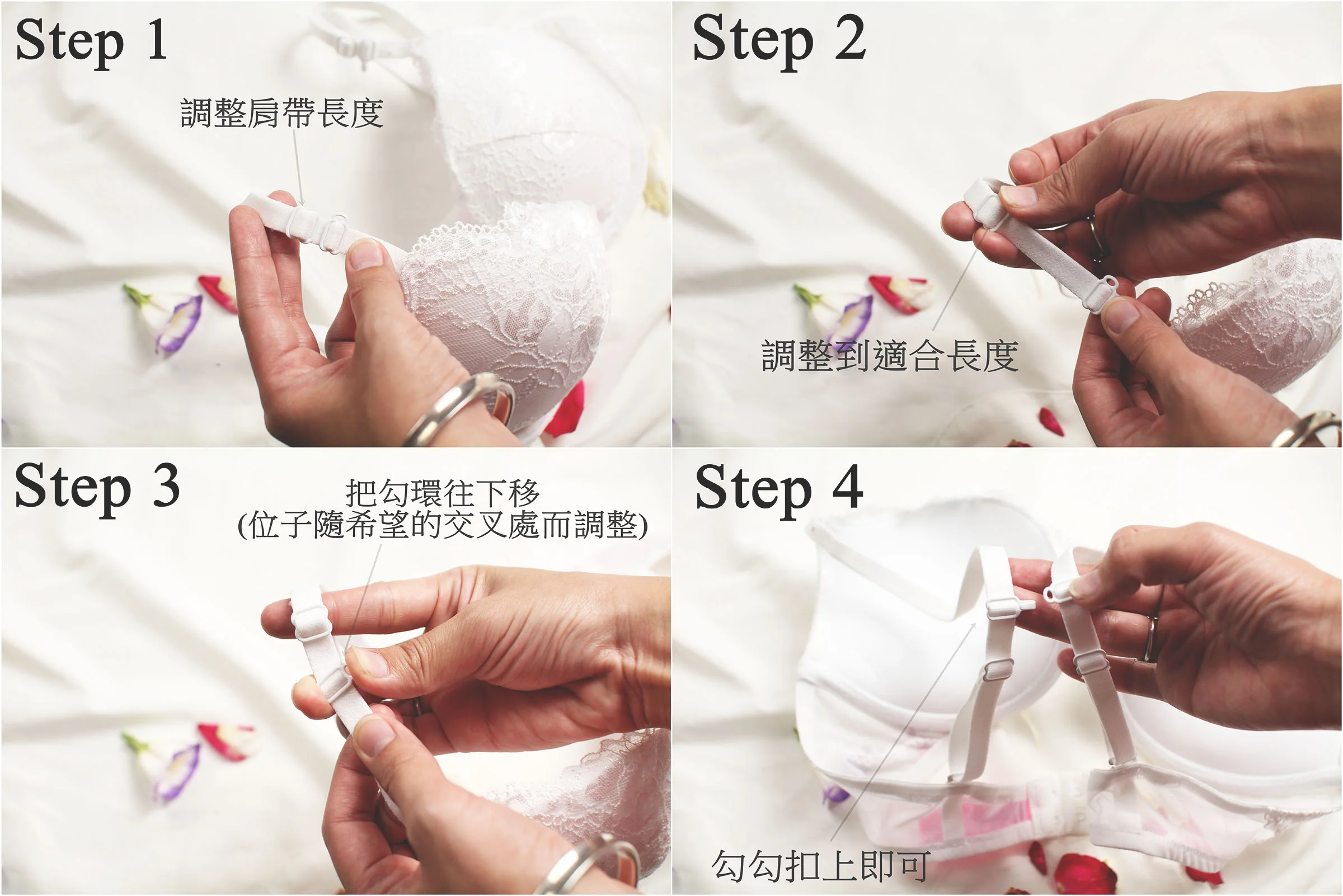 Step 1

調整肩帶長度

Step 2

調整到適合長度

Step 3

把勾環往下移
(位子隨希望的交叉處而調整)

Step 4

勾勾扣上即可