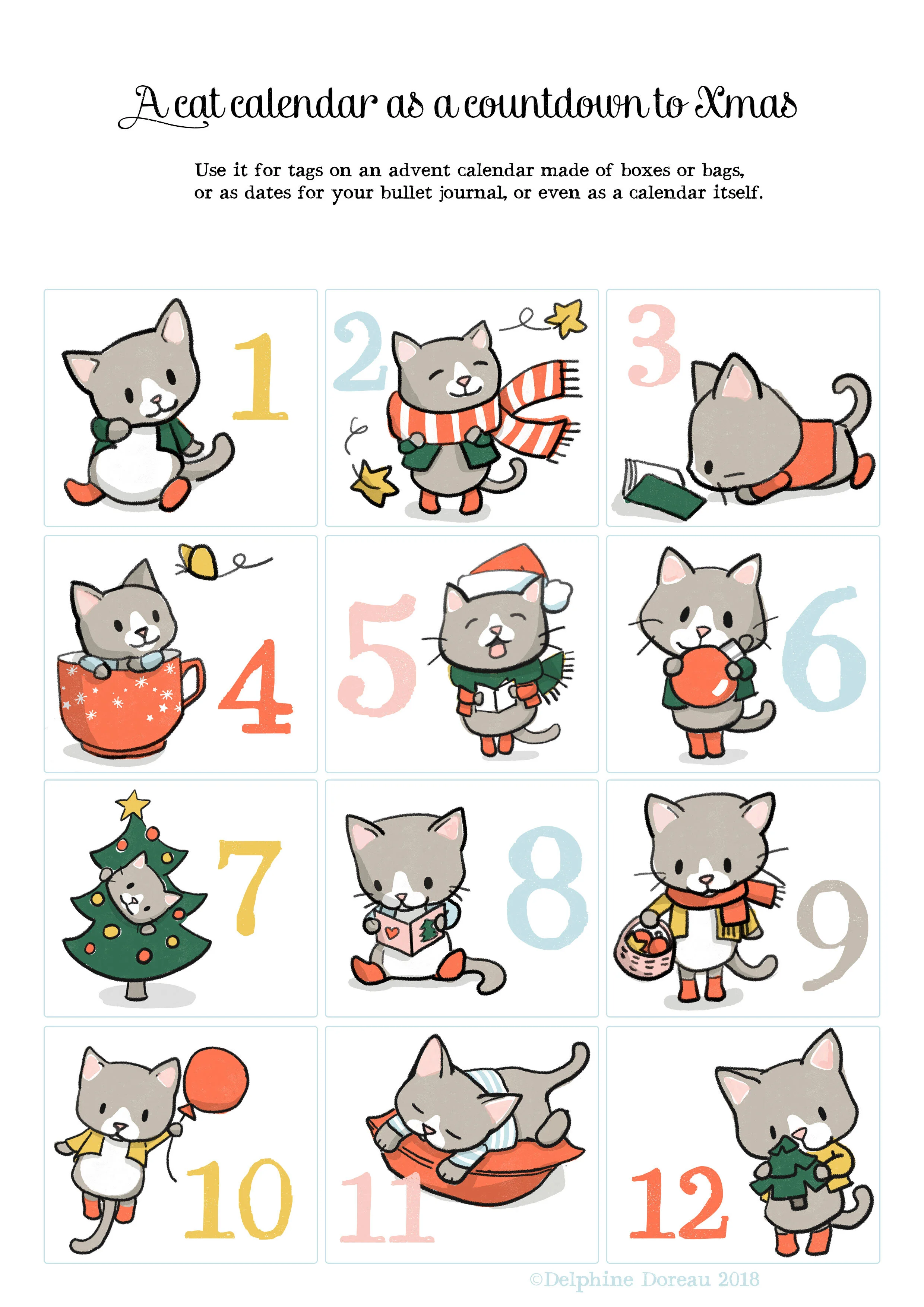 A cat calendar as a countdown to Xmas

Use it for tags on an advent calendar made of boxes or bags, or as dates for your bullet journal, or even as a calendar itself.

1

2

3

4

5

6

7

8

9

10

11

12

©Delphine Doreau 2018