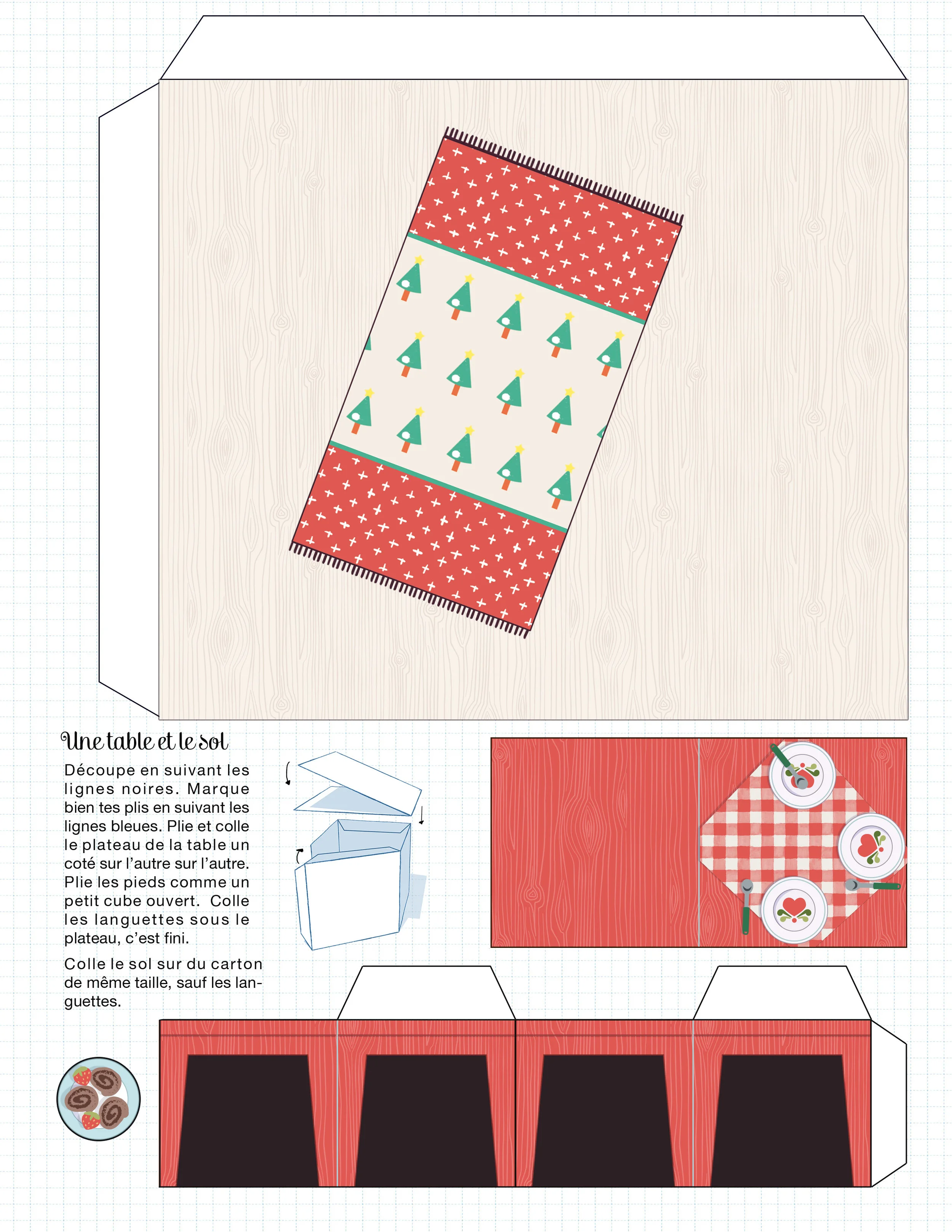 Une table et le sol

Découpe en suivant les lignes noires. Marque bien tes plis en suivant les lignes bleues. Plie et colle le plateau de la table un coté sur l'autre sur l'autre. Plie les pieds comme un petit cube ouvert. Colle les languettes sous le plateau, c'est fini.

Colle le sol sur du carton de même taille, sauf les languettes.