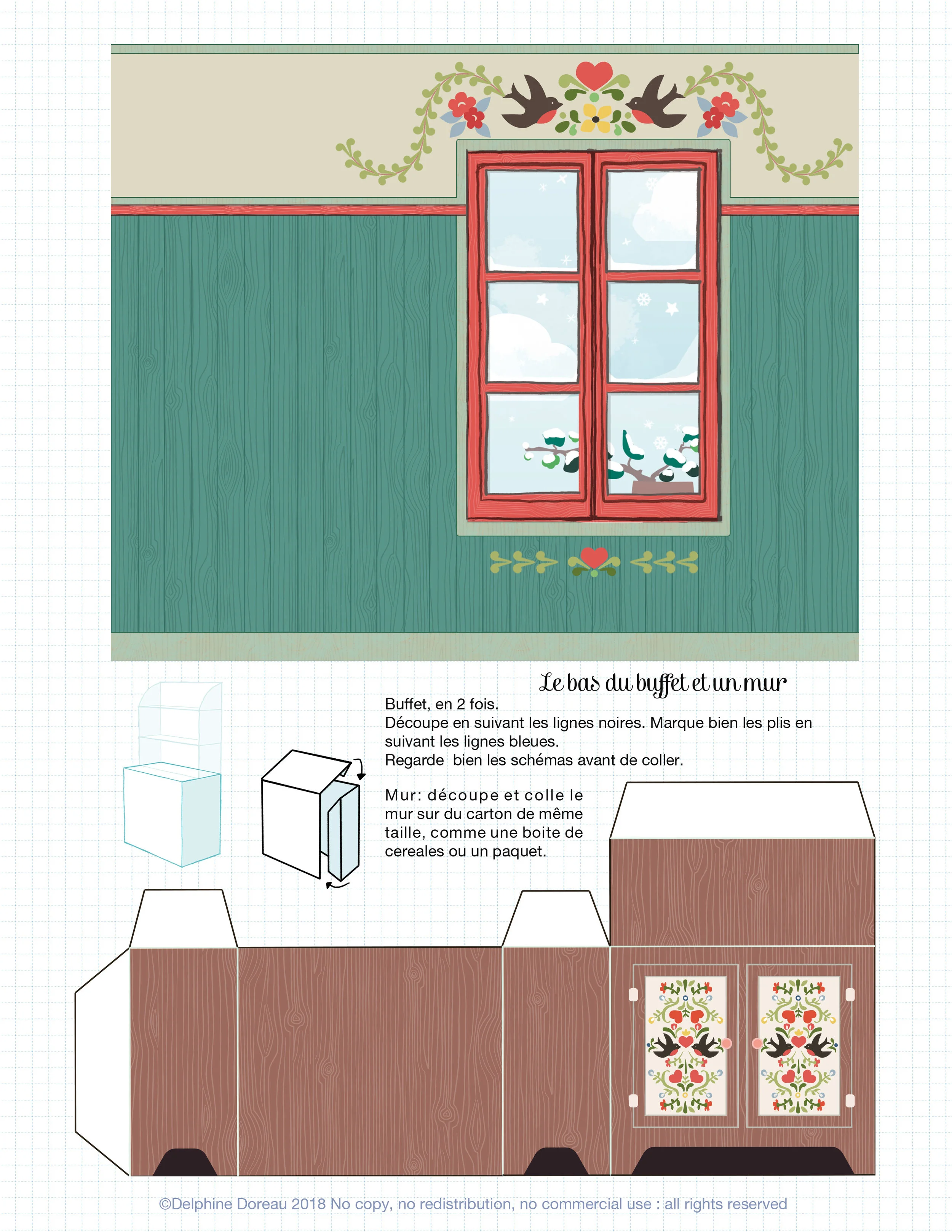 Le bas du buffet et un mur

Buffet, en 2 fois.
Découpe en suivant les lignes noires. Marque bien les plis en suivant les lignes bleues.
Regarde bien les schémas avant de coller.

Mur: découpe et colle le mur sur du carton de même taille, comme une boite de cereales ou un paquet.

©Delphine Doreau 2018 No copy, no redistribution, no commercial use : all rights reserved