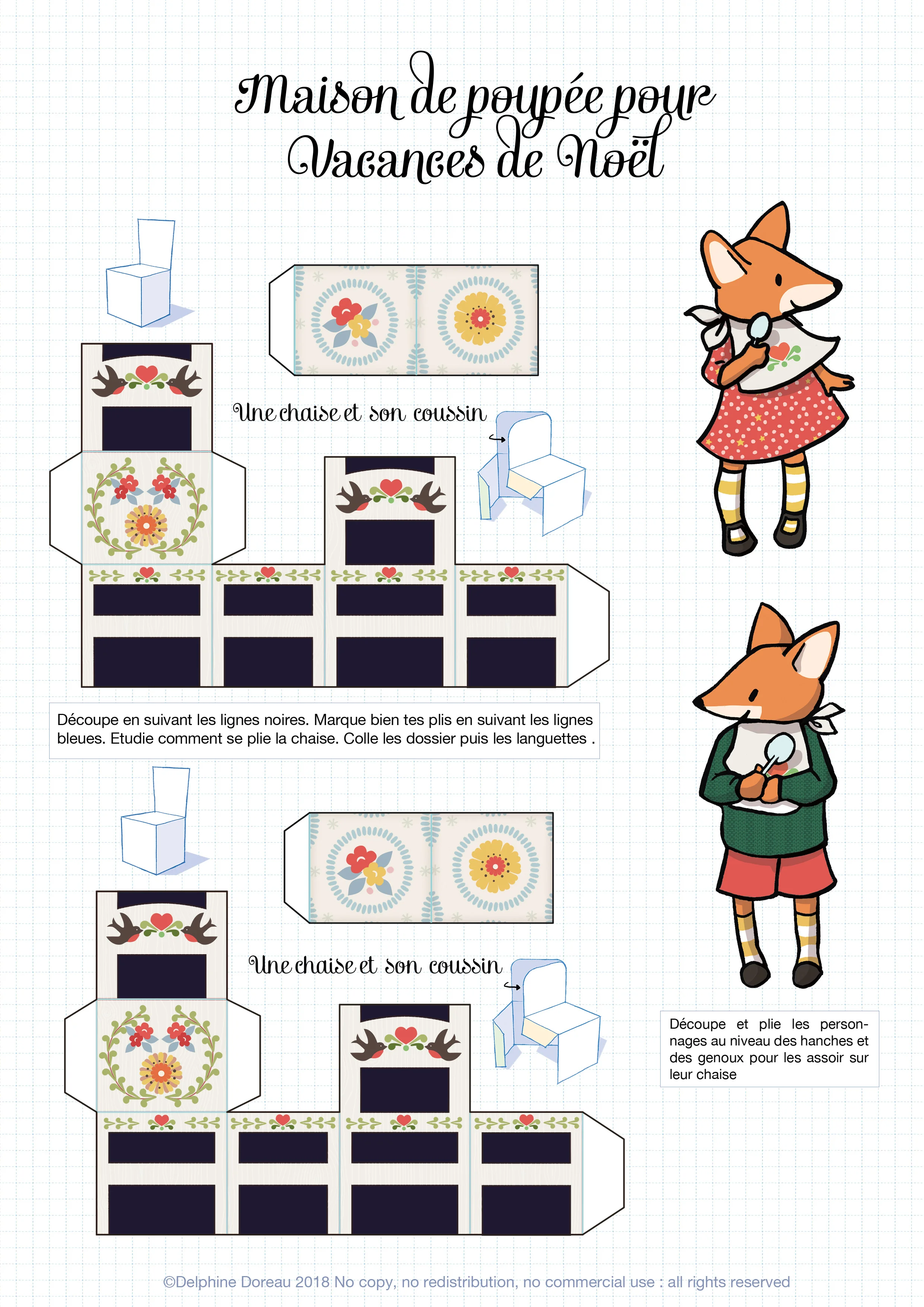 Maison de poupée pour
Vacances de Noël

Une chaise et son coussin

Découpe en suivant les lignes noires. Marque bien tes plis en suivant les lignes bleues. Etudie comment se plie la chaise. Colle les dossier puis les languettes .

Une chaise et son coussin

Découpe et plie les personnages au niveau des hanches et des genoux pour les assoir sur leur chaise

©Delphine Doreau 2018 No copy, no redistribution, no commercial use : all rights reserved