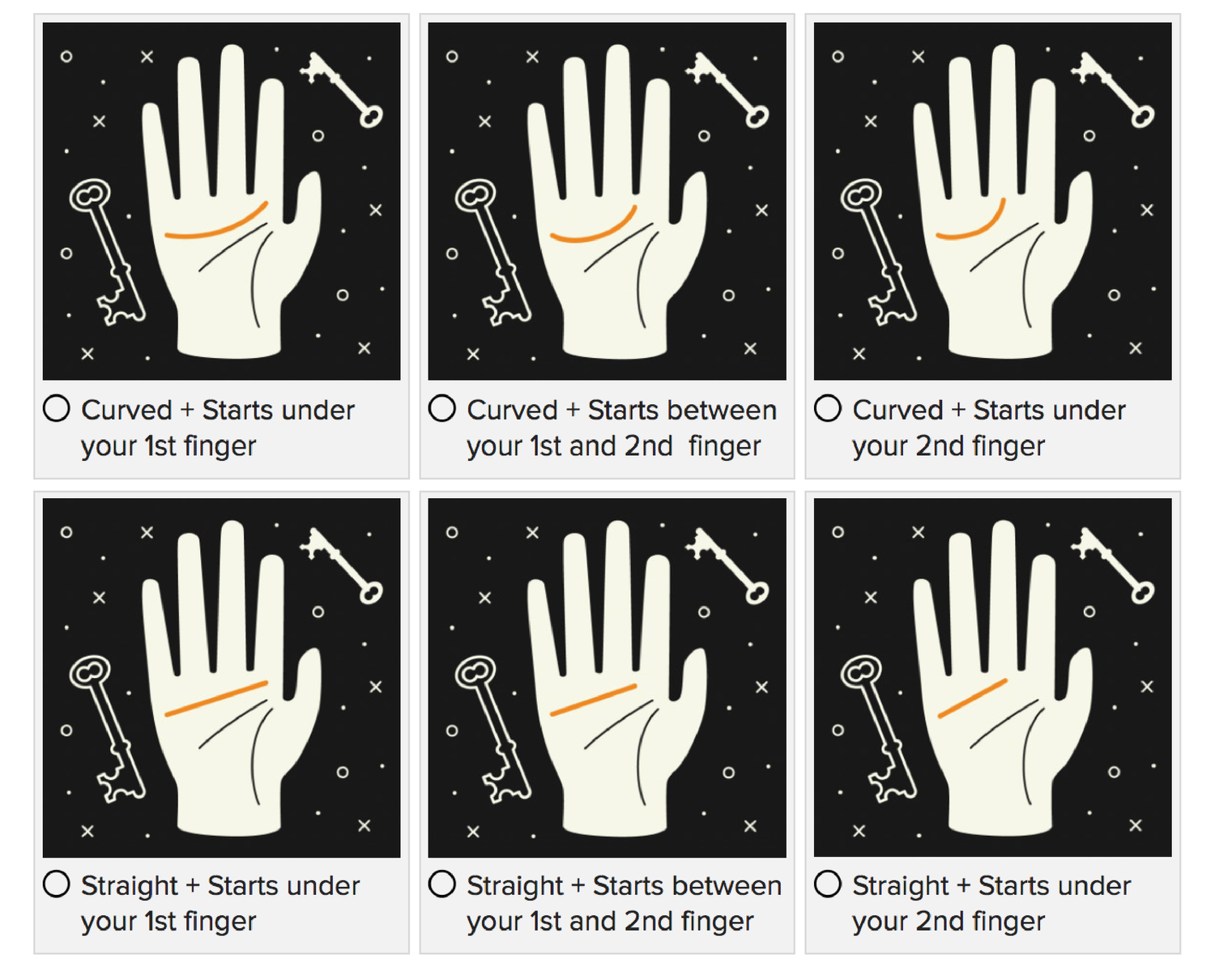 Curved + Starts under your 1st finger

Curved + Starts between your 1st and 2nd  finger

Curved + Starts under your 2nd finger

Straight + Starts under your 1st finger

Straight + Starts between your 1st and 2nd finger

Straight + Starts under your 2nd finger