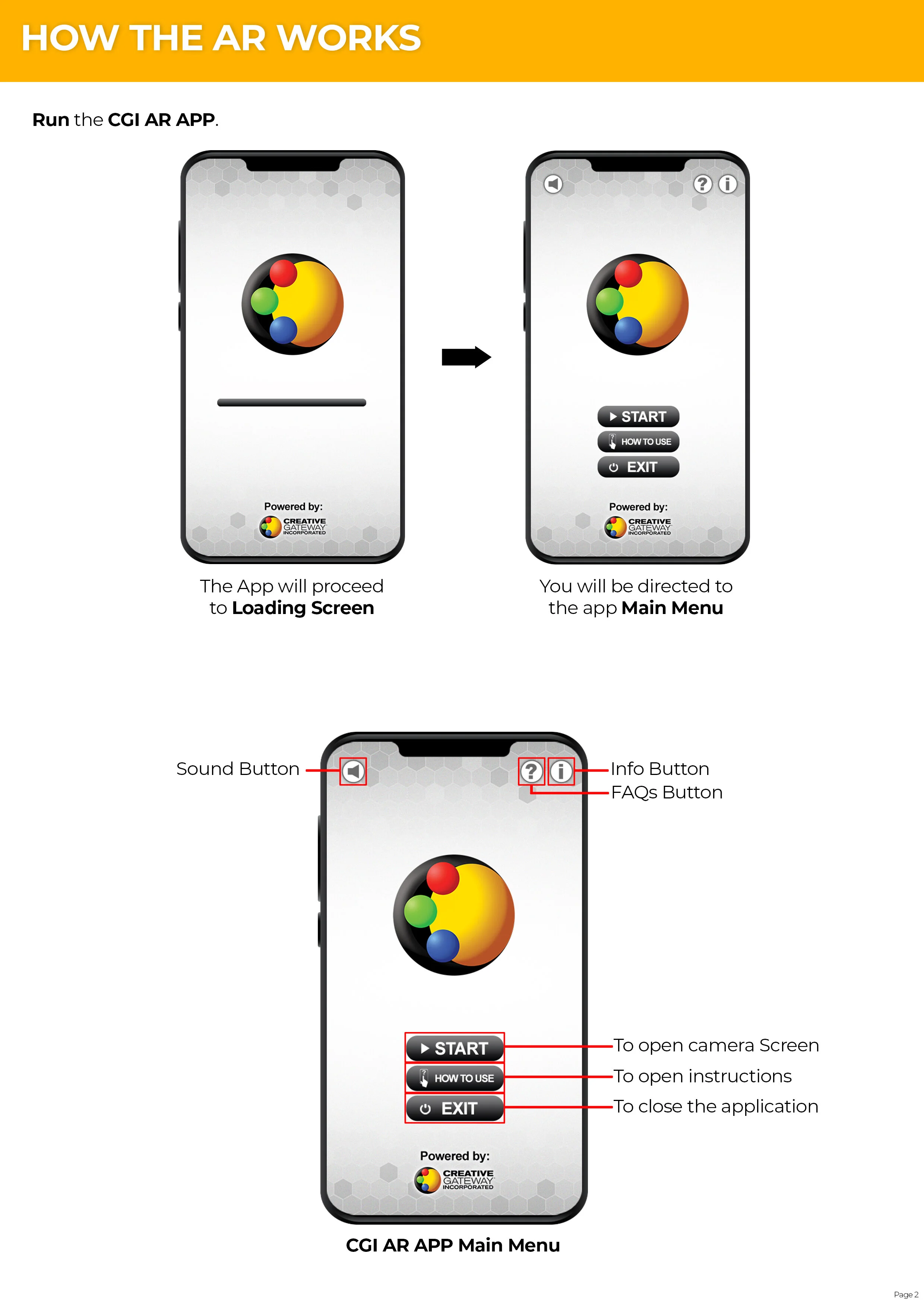 HOW THE AR WORKS

Run the CGI AR APP.

Powered by:
CREATIVE GATEWAY INCORPORATED

The App will proceed to Loading Screen

START
HOW TO USE
EXIT

Powered by:
CREATIVE GATEWAY INCORPORATED

You will be directed to the app Main Menu

Sound Button

Info Button
FAQs Button

START
HOW TO USE
EXIT

To open camera Screen
To open instructions
To close the application

Powered by:
CREATIVE GATEWAY INCORPORATED

CGI AR APP Main Menu

Page 2