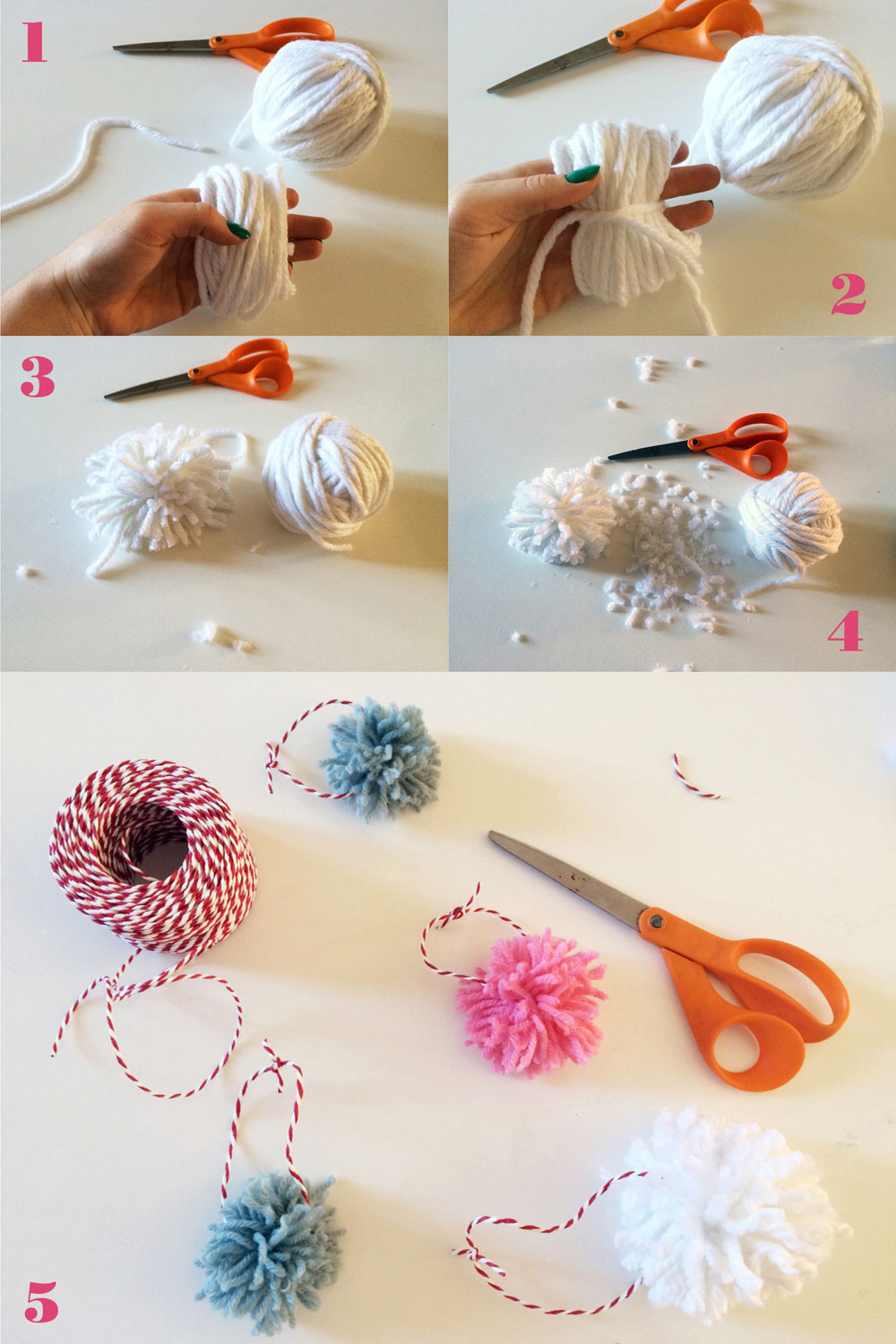 1

2

3

4

5