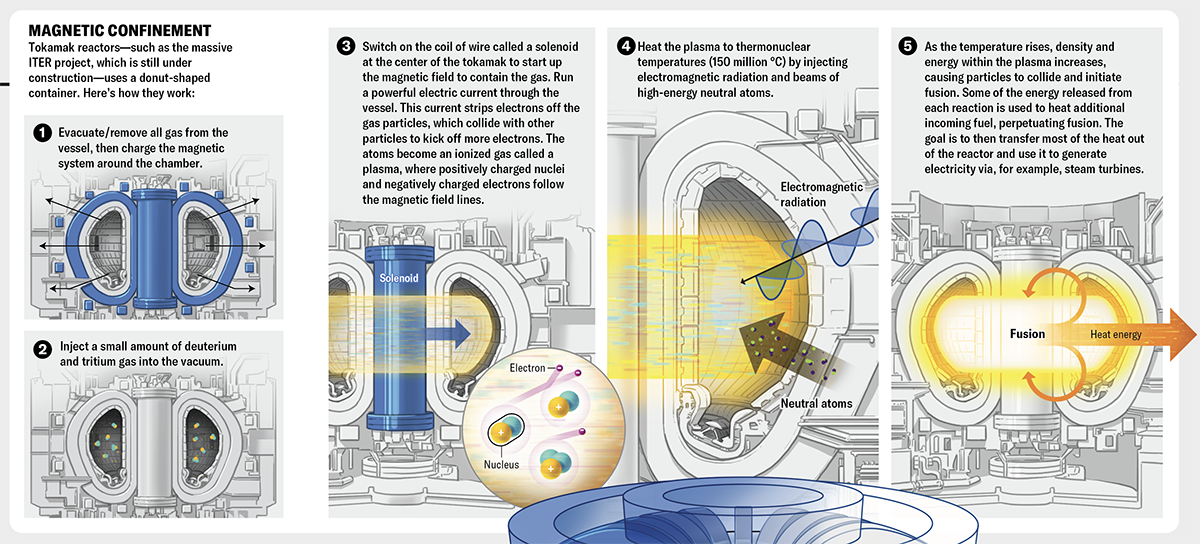 MAGNETIC CONFINEMENT

Tokamak reactors—such as the massive ITER project, which is still under construction—uses a donut-shaped container. Here's how they work:

1 Evacuate/remove all gas from the vessel, then charge the magnetic system around the chamber.

2 Inject a small amount of deuterium and tritium gas into the vacuum.

3 Switch on the coil of wire called a solenoid at the center of the tokamak to start up the magnetic field to contain the gas. Run a powerful electric current through the vessel. This current strips electrons off the gas particles, which collide with other particles to kick off more electrons. The atoms become an ionized gas called a plasma, where positively charged nuclei and negatively charged electrons follow the magnetic field lines.

Solenoid

Electron

Nucleus

4 Heat the plasma to thermonuclear temperatures (150 million °C) by injecting electromagnetic radiation and beams of high-energy neutral atoms.

Electromagnetic radiation

Neutral atoms

5 As the temperature rises, density and energy within the plasma increases, causing particles to collide and initiate fusion. Some of the energy released from each reaction is used to heat additional incoming fuel, perpetuating fusion. The goal is to then transfer most of the heat out of the reactor and use it to generate electricity via, for example, steam turbines.

Fusion

Heat energy