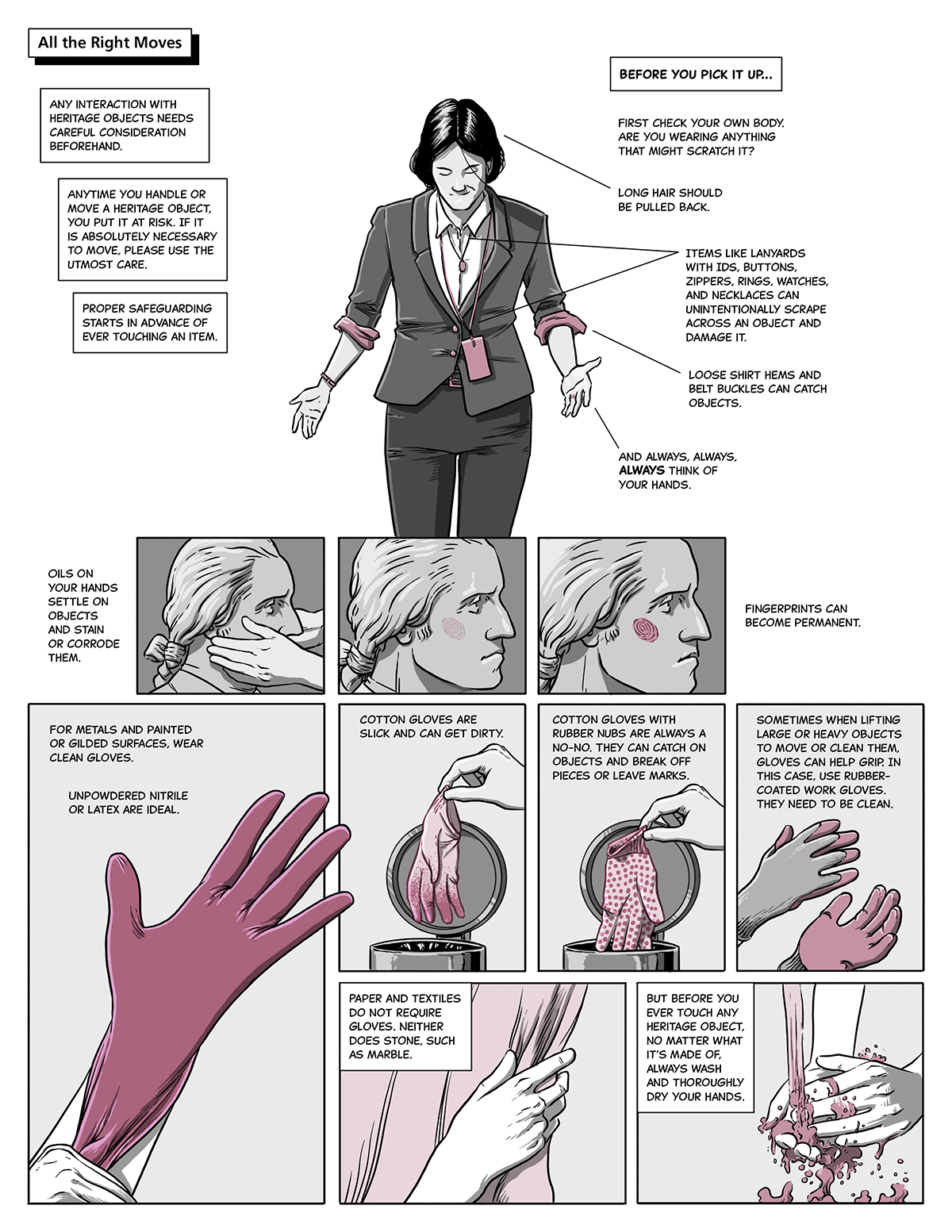 All the Right Moves

ANY INTERACTION WITH HERITAGE OBJECTS NEEDS CAREFUL CONSIDERATION BEFOREHAND.

ANYTIME YOU HANDLE OR MOVE A HERITAGE OBJECT, YOU PUT IT AT RISK. IF IT IS ABSOLUTELY NECESSARY TO MOVE, PLEASE USE THE UTMOST CARE.

PROPER SAFEGUARDING STARTS IN ADVANCE OF EVER TOUCHING AN ITEM.

BEFORE YOU PICK IT UP...

FIRST CHECK YOUR OWN BODY. ARE YOU WEARING ANYTHING THAT MIGHT SCRATCH IT?

LONG HAIR SHOULD BE PULLED BACK.

ITEMS LIKE LANYARDS WITH IDS, BUTTONS, ZIPPERS, RINGS, WATCHES, AND NECKLACES CAN UNINTENTIONALLY SCRAPE ACROSS AN OBJECT AND DAMAGE IT.

LOOSE SHIRT HEMS AND BELT BUCKLES CAN CATCH OBJECTS.

AND ALWAYS, ALWAYS, ALWAYS THINK OF YOUR HANDS.

OILS ON YOUR HANDS SETTLE ON OBJECTS AND STAIN OR CORRODE THEM.

FINGERPRINTS CAN BECOME PERMANENT.

FOR METALS AND PAINTED OR GILDED SURFACES, WEAR CLEAN GLOVES.

UNPOWDERED NITRILE OR LATEX ARE IDEAL.

COTTON GLOVES ARE SLICK AND CAN GET DIRTY.

COTTON GLOVES WITH RUBBER NUBS ARE ALWAYS A NO-NO. THEY CAN CATCH ON OBJECTS AND BREAK OFF PIECES OR LEAVE MARKS.

SOMETIMES WHEN LIFTING LARGE OR HEAVY OBJECTS TO MOVE OR CLEAN THEM, GLOVES CAN HELP GRIP. IN THIS CASE, USE RUBBER-COATED WORK GLOVES. THEY NEED TO BE CLEAN.

PAPER AND TEXTILES DO NOT REQUIRE GLOVES. NEITHER DOES STONE, SUCH AS MARBLE.

BUT BEFORE YOU EVER TOUCH ANY HERITAGE OBJECT, NO MATTER WHAT IT'S MADE OF, ALWAYS WASH AND THOROUGHLY DRY YOUR HANDS.