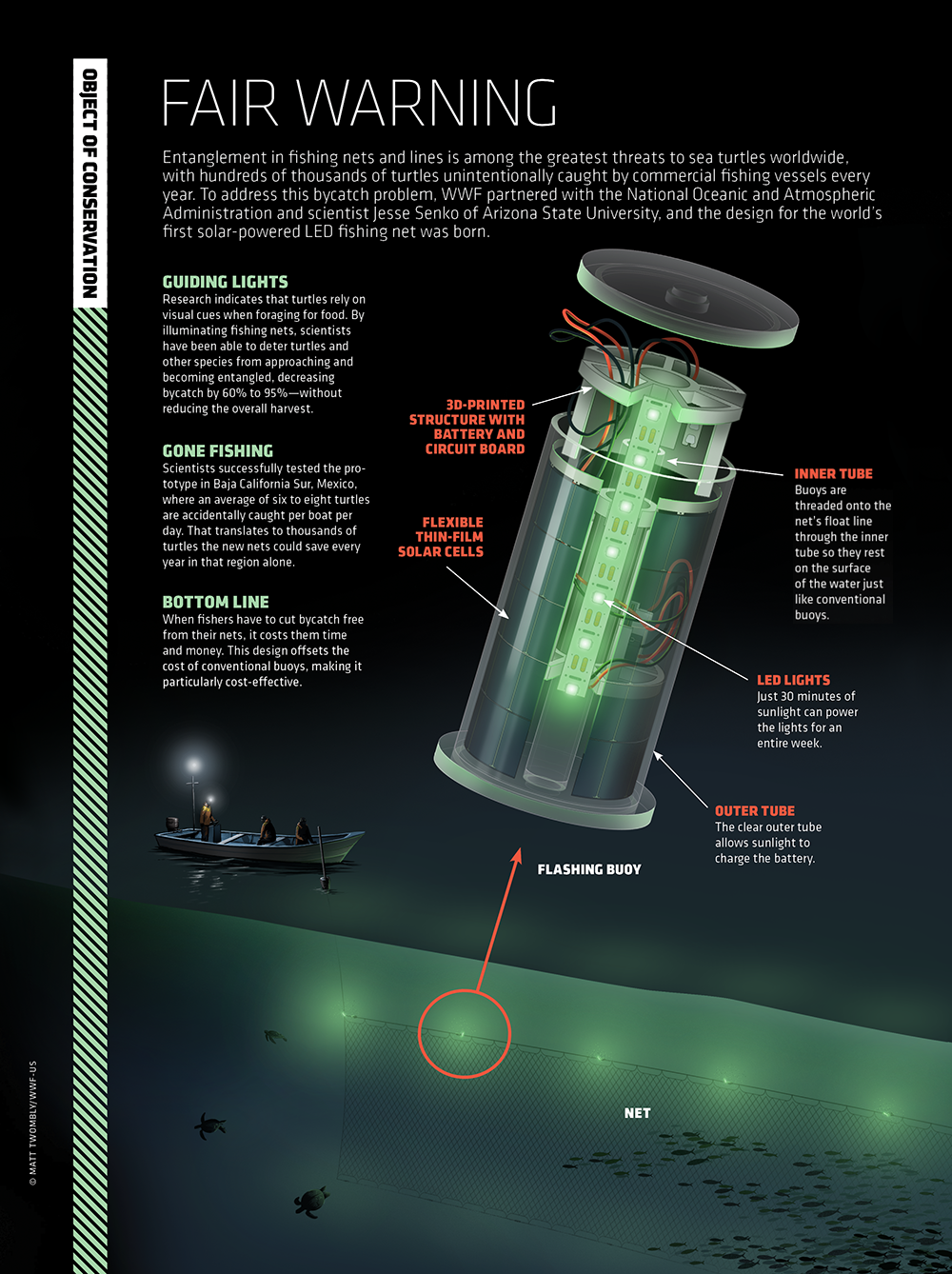 OBJECT OF CONSERVATION

FAIR WARNING

Entanglement in fishing nets and lines is among the greatest threats to sea turtles worldwide, with hundreds of thousands of turtles unintentionally caught by commercial fishing vessels every year. To address this bycatch problem, WWF partnered with the National Oceanic and Atmospheric Administration and scientist Jesse Senko of Arizona State University, and the design for the world's first solar-powered LED fishing net was born.

GUIDING LIGHTS
Research indicates that turtles rely on visual cues when foraging for food. By illuminating fishing nets, scientists have been able to deter turtles and other species from approaching and becoming entangled, decreasing bycatch by 60% to 95%—without reducing the overall harvest.

GONE FISHING
Scientists successfully tested the prototype in Baja California Sur, Mexico, where an average of six to eight turtles are accidentally caught per boat per day. That translates to thousands of turtles the new nets could save every year in that region alone.

BOTTOM LINE
When fishers have to cut bycatch free from their nets, it costs them time and money. This design offsets the cost of conventional buoys, making it particularly cost-effective.

3D-PRINTED STRUCTURE WITH BATTERY AND CIRCUIT BOARD

FLEXIBLE THIN-FILM SOLAR CELLS

INNER TUBE
Buoys are threaded onto the net's float line through the inner tube so they rest on the surface of the water just like conventional buoys.

LED LIGHTS
Just 30 minutes of sunlight can power the lights for an entire week.

OUTER TUBE
The clear outer tube allows sunlight to charge the battery.

FLASHING BUOY

NET

© MATT TWOMBLY/WWF-US