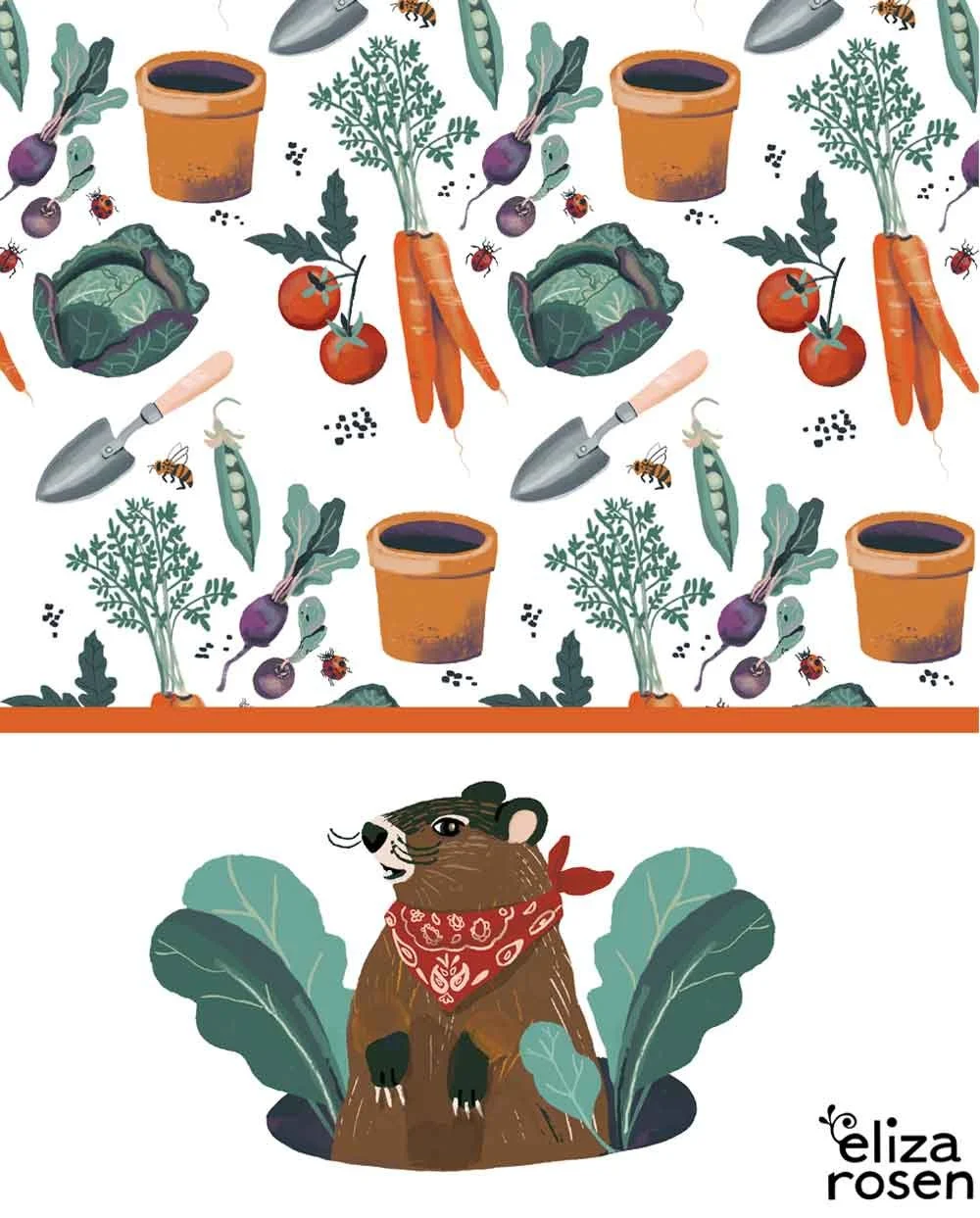 eliza rosen