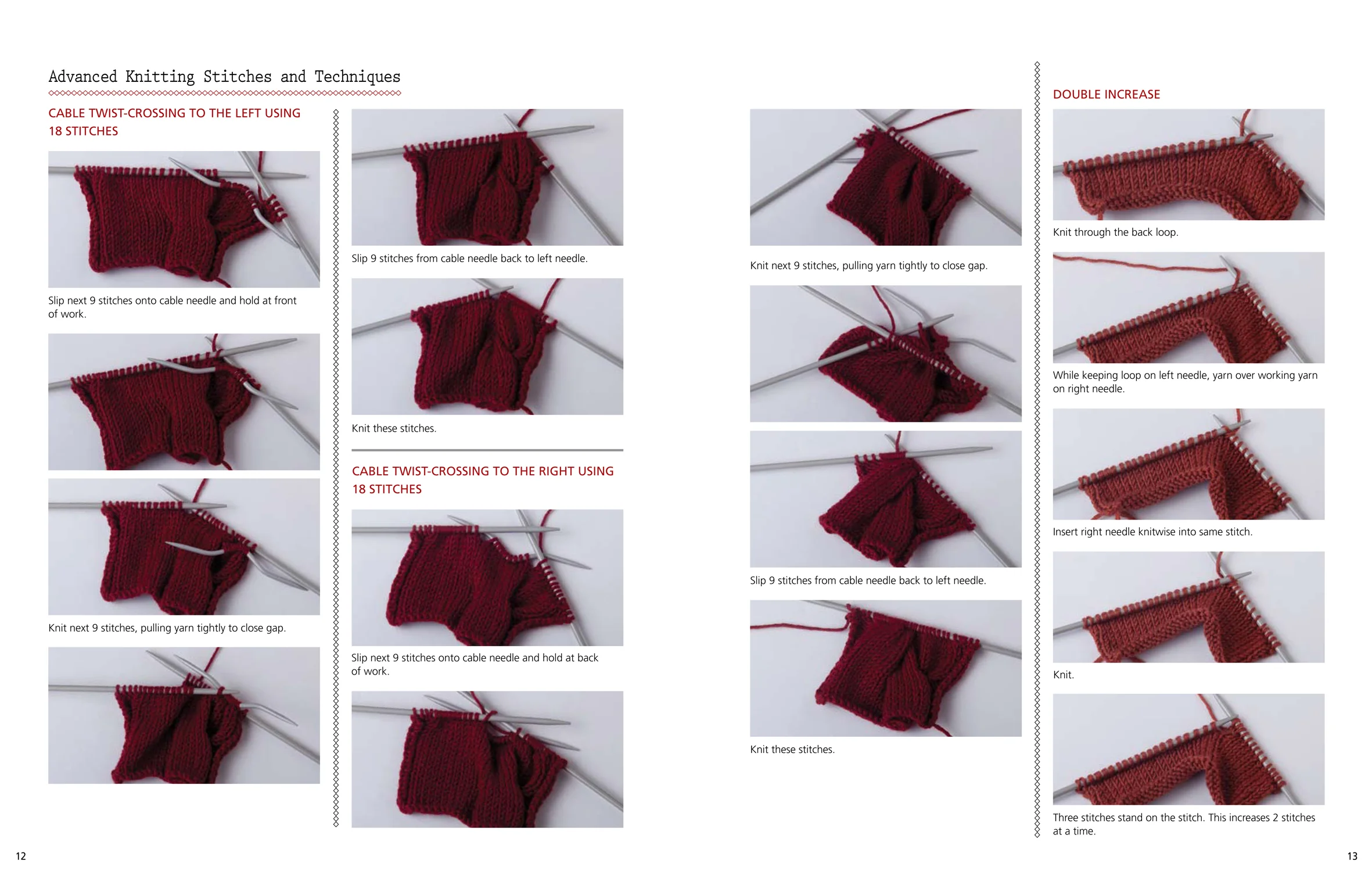 Advanced Knitting Stitches and Techniques

CABLE TWIST-CROSSING TO THE LEFT USING 18 STITCHES

Slip next 9 stitches onto cable needle and hold at front of work.

Knit next 9 stitches, pulling yarn tightly to close gap.

Slip 9 stitches from cable needle back to left needle.

Knit these stitches.

CABLE TWIST-CROSSING TO THE RIGHT USING 18 STITCHES

Slip next 9 stitches onto cable needle and hold at back of work.

Knit next 9 stitches, pulling yarn tightly to close gap.

Slip 9 stitches from cable needle back to left needle.

Knit these stitches.

DOUBLE INCREASE

Knit through the back loop.

While keeping loop on left needle, yarn over working yarn on right needle.

Insert right needle knitwise into same stitch.

Knit.

Three stitches stand on the stitch. This increases 2 stitches at a time.

12

13