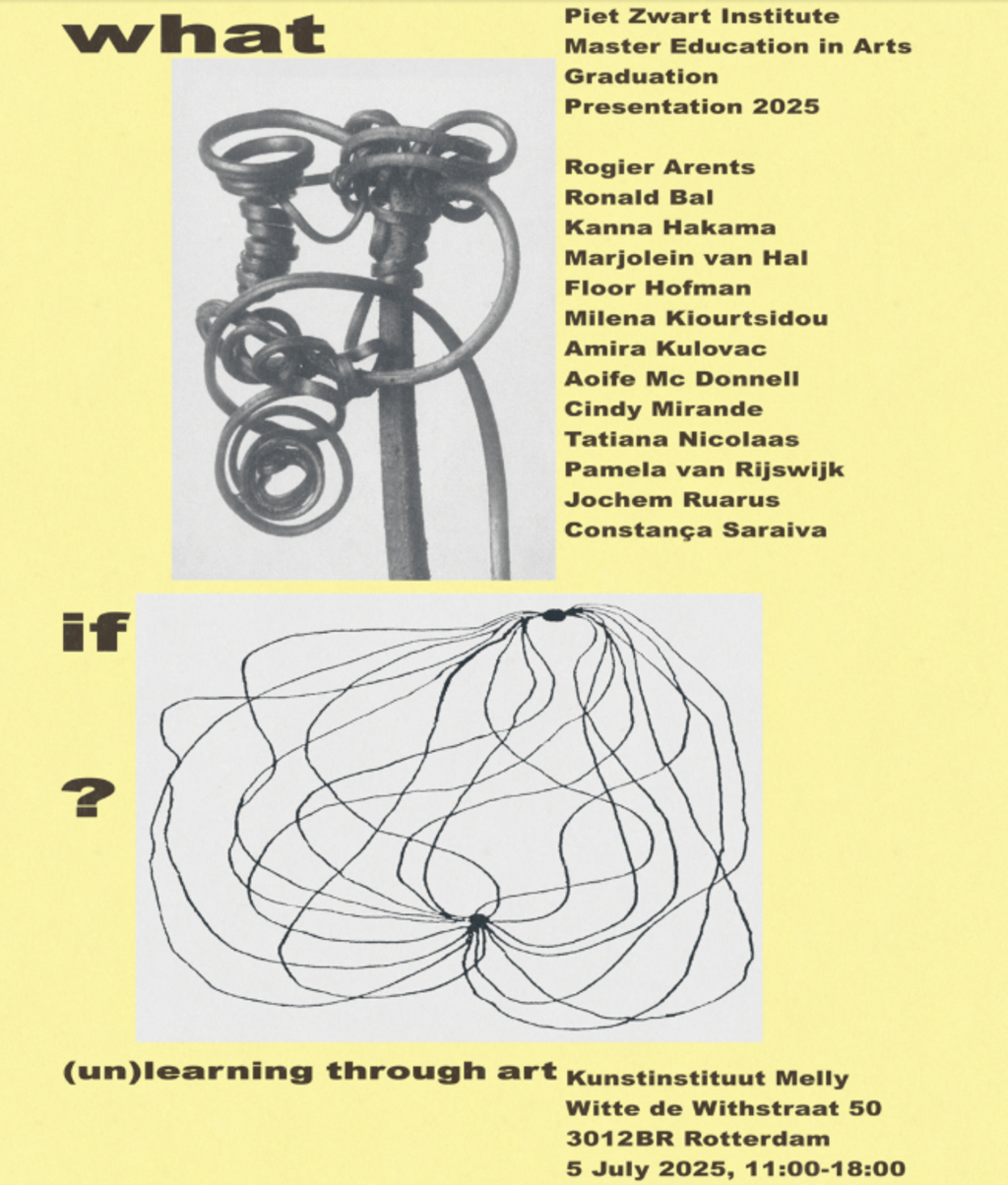 what

Piet Zwart Institute
Master Education in Arts
Graduation
Presentation 2025

Rogier Arents
Ronald Bal
Kanna Hakama
Marjolein van Hal
Floor Hofman
Milena Kiourtsidou
Amira Kulovac
Aoife Mc Donnell
Cindy Mirande
Tatiana Nicolaas
Pamela van Rijswijk
Jochem Ruarus
Constança Saraiva

if

?

(un)learning through art

Kunstinstituut Melly
Witte de Withstraat 50
3012BR Rotterdam
5 July 2025, 11:00-18:00