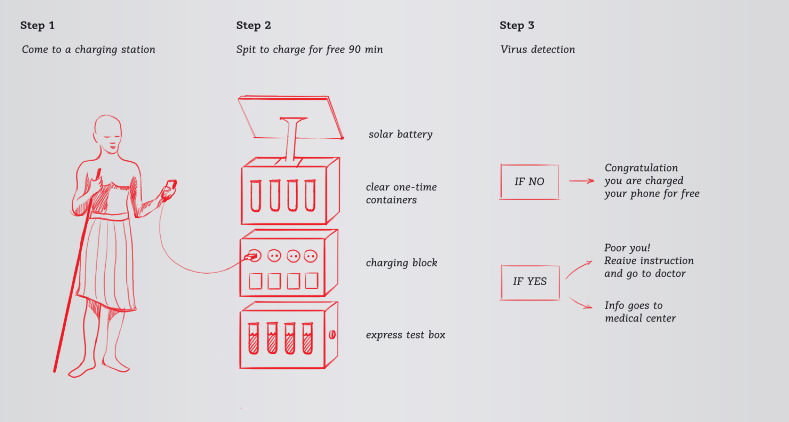 Step 1

Come to a charging station

Step 2

Spit to charge for free 90 min

solar battery

clear one-time containers

charging block

express test box

Step 3

Virus detection

IF NO

Congratulation you are charged your phone for free

IF YES

Poor you! Reaive instruction and go to doctor

Info goes to medical center