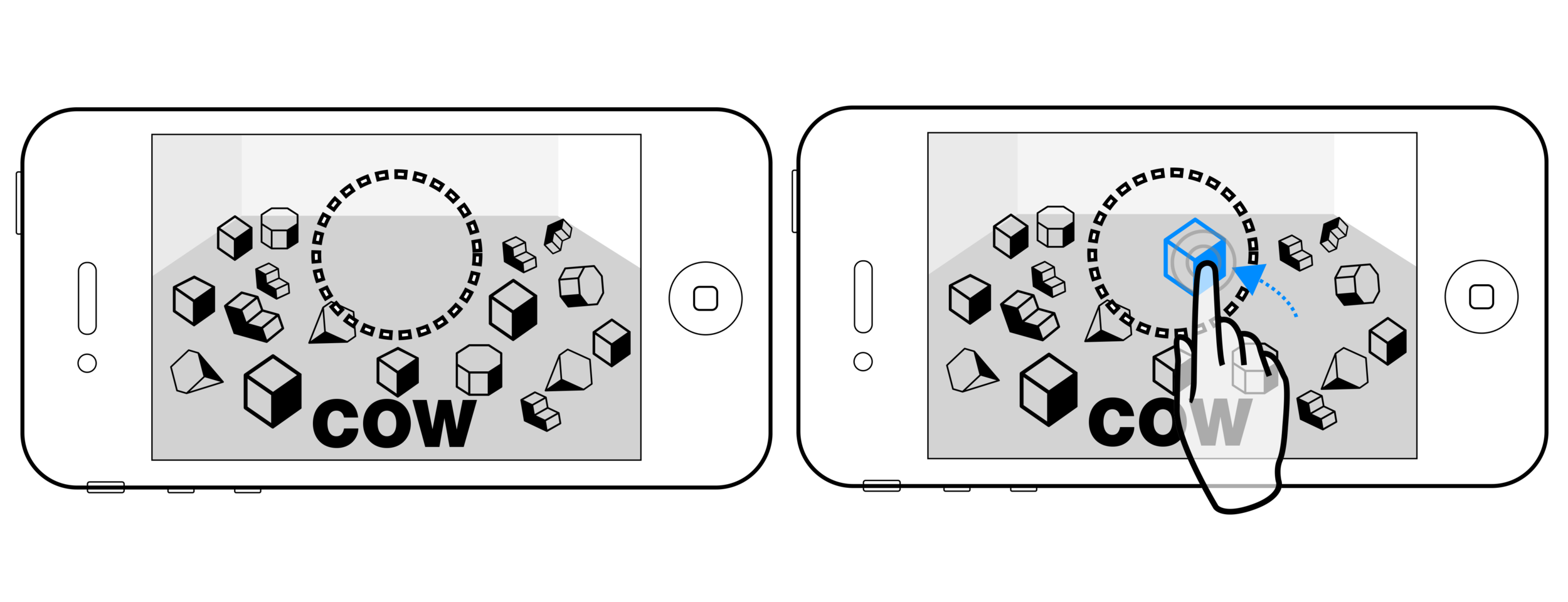 COW

COW