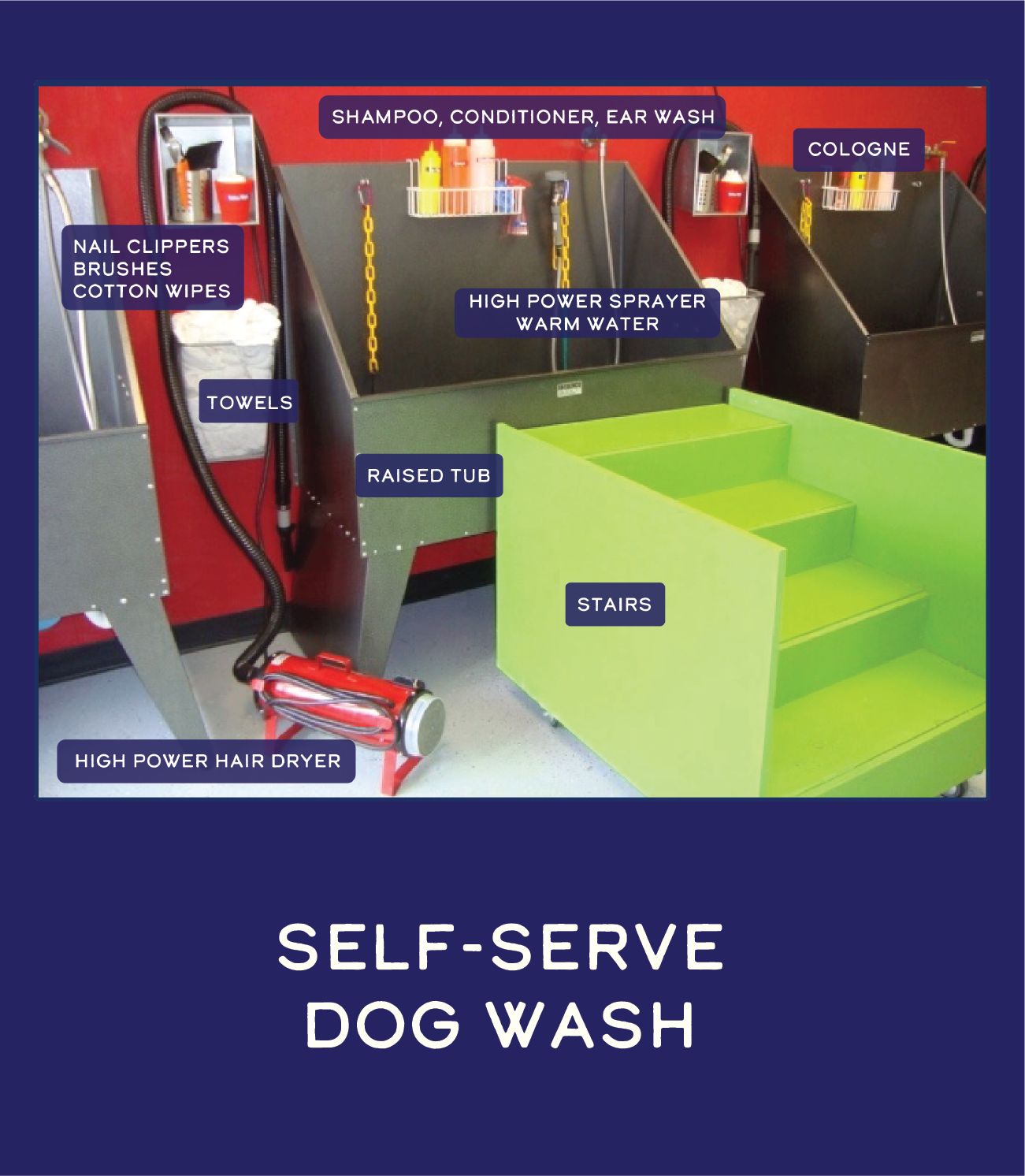 SHAMPOO, CONDITIONER, EAR WASH

COLOGNE

NAIL CLIPPERS
BRUSHES
COTTON WIPES

HIGH POWER SPRAYER
WARM WATER

TOWELS

RAISED TUB

STAIRS

HIGH POWER HAIR DRYER

SELF-SERVE
DOG WASH