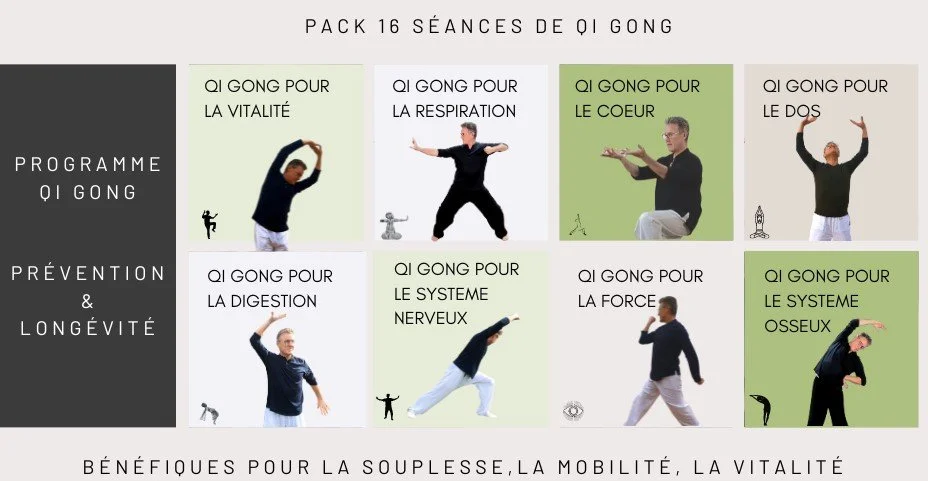 PACK 16 SÉANCES DE QI GONG

PROGRAMME QI GONG

PRÉVENTION & LONGÉVITÉ

QI GONG POUR LA VITALITÉ

QI GONG POUR LA RESPIRATION

QI GONG POUR LE COEUR

QI GONG POUR LE DOS

QI GONG POUR LA DIGESTION

QI GONG POUR LE SYSTEME NERVEUX

QI GONG POUR LA FORCE

QI GONG POUR LE SYSTEME OSSEUX

BÉNÉFIQUES POUR LA SOUPLESSE,LA MOBILITÉ, LA VITALITÉ