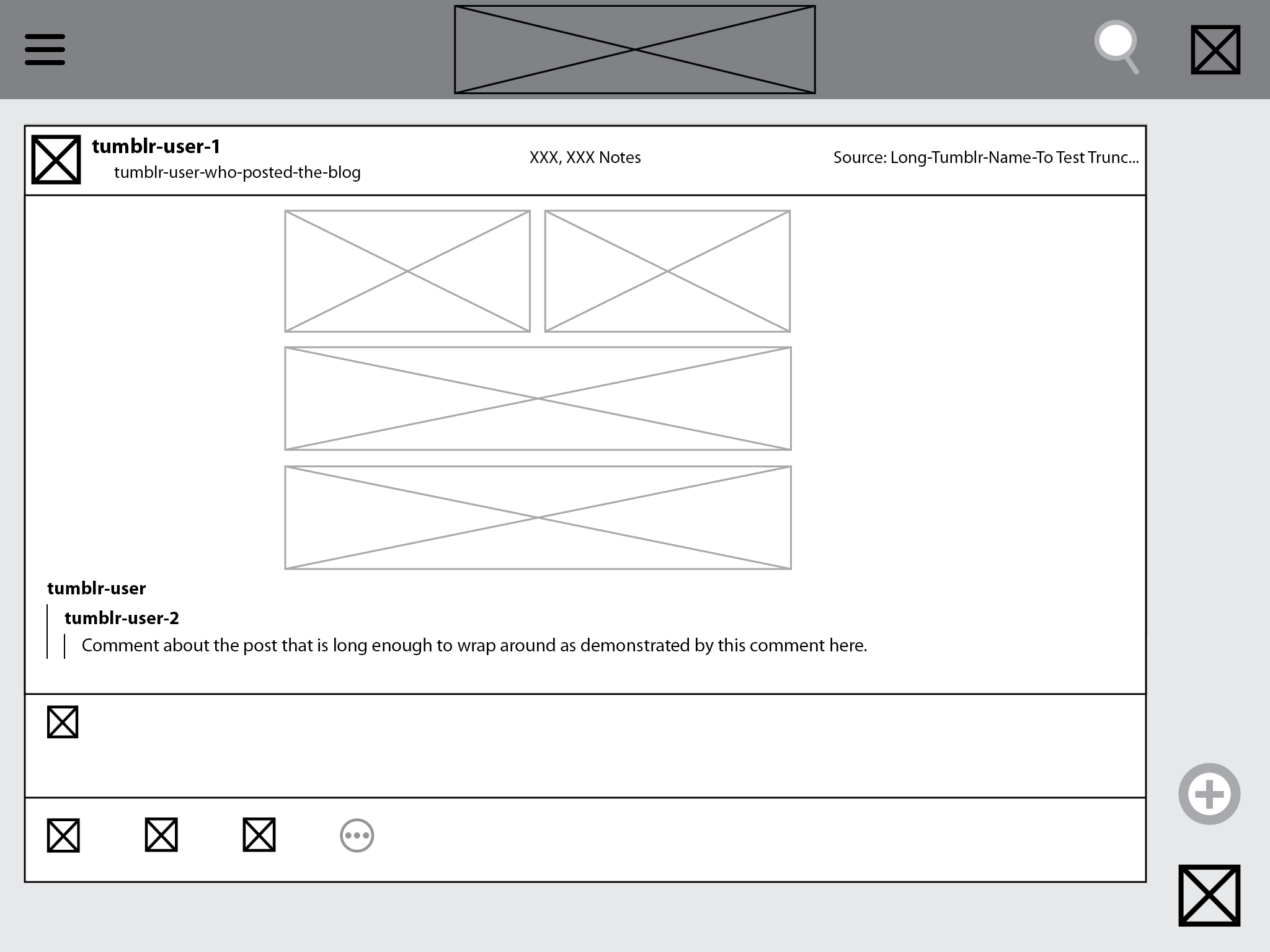 tumblr-user-1
tumblr-user-who-posted-the-blog

XXX, XXX Notes

Source: Long-Tumblr-Name-To Test Trunc...

tumblr-user

tumblr-user-2

Comment about the post that is long enough to wrap around as demonstrated by this comment here.