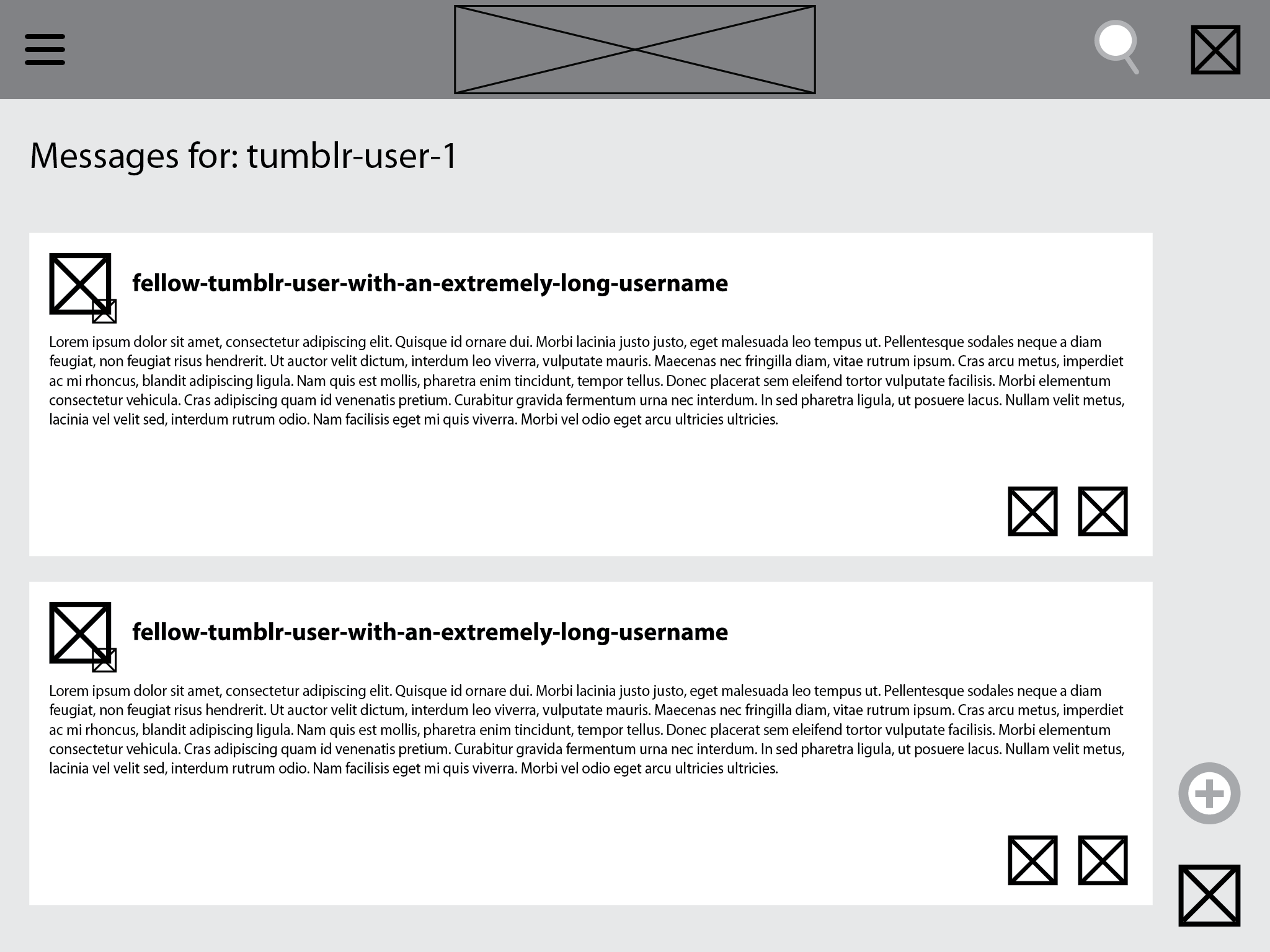 Messages for: tumblr-user-1

fellow-tumblr-user-with-an-extremely-long-username

Lorem ipsum dolor sit amet, consectetur adipiscing elit. Quisque id ornare dui. Morbi lacinia justo justo, eget malesuada leo tempus ut. Pellentesque sodales neque a diam feugiat, non feugiat risus hendrerit. Ut auctor velit dictum, interdum leo viverra, vulputate mauris. Maecenas nec fringilla diam, vitae rutrum ipsum. Cras arcu metus, imperdiet ac mi rhoncus, blandit adipiscing ligula. Nam quis est mollis, pharetra enim tincidunt, tempor tellus. Donec placerat sem eleifend tortor vulputate facilisis. Morbi elementum consectetur vehicula. Cras adipiscing quam id venenatis pretium. Curabitur gravida fermentum urna nec interdum. In sed pharetra ligula, ut posuere lacus. Nullam velit metus, lacinia vel velit sed, interdum rutrum odio. Nam facilisis eget mi quis viverra. Morbi vel odio eget arcu ultricies ultricies.

fellow-tumblr-user-with-an-extremely-long-username

Lorem ipsum dolor sit amet, consectetur adipiscing elit. Quisque id ornare dui. Morbi lacinia justo justo, eget malesuada leo tempus ut. Pellentesque sodales neque a diam feugiat, non feugiat risus hendrerit. Ut auctor velit dictum, interdum leo viverra, vulputate mauris. Maecenas nec fringilla diam, vitae rutrum ipsum. Cras arcu metus, imperdiet ac mi rhoncus, blandit adipiscing ligula. Nam quis est mollis, pharetra enim tincidunt, tempor tellus. Donec placerat sem eleifend tortor vulputate facilisis. Morbi elementum consectetur vehicula. Cras adipiscing quam id venenatis pretium. Curabitur gravida fermentum urna nec interdum. In sed pharetra ligula, ut posuere lacus. Nullam velit metus, lacinia vel velit sed, interdum rutrum odio. Nam facilisis eget mi quis viverra. Morbi vel odio eget arcu ultricies ultricies.