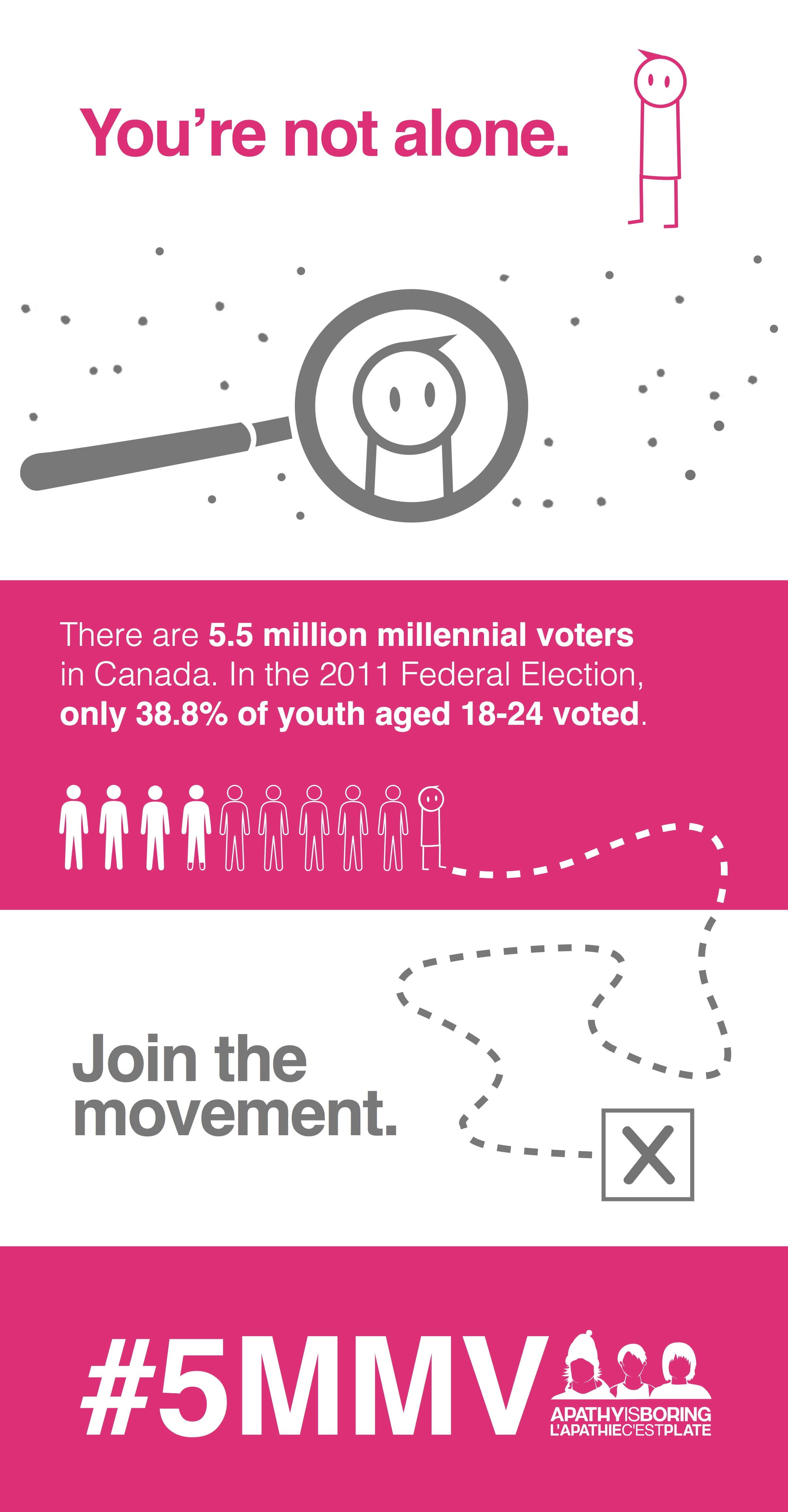 You're not alone.

There are 5.5 million millennial voters in Canada. In the 2011 Federal Election, only 38.8% of youth aged 18-24 voted.

Join the movement.

X

#5MMV

APATHYISBORING
L'APATHIEC'ESTPLATE