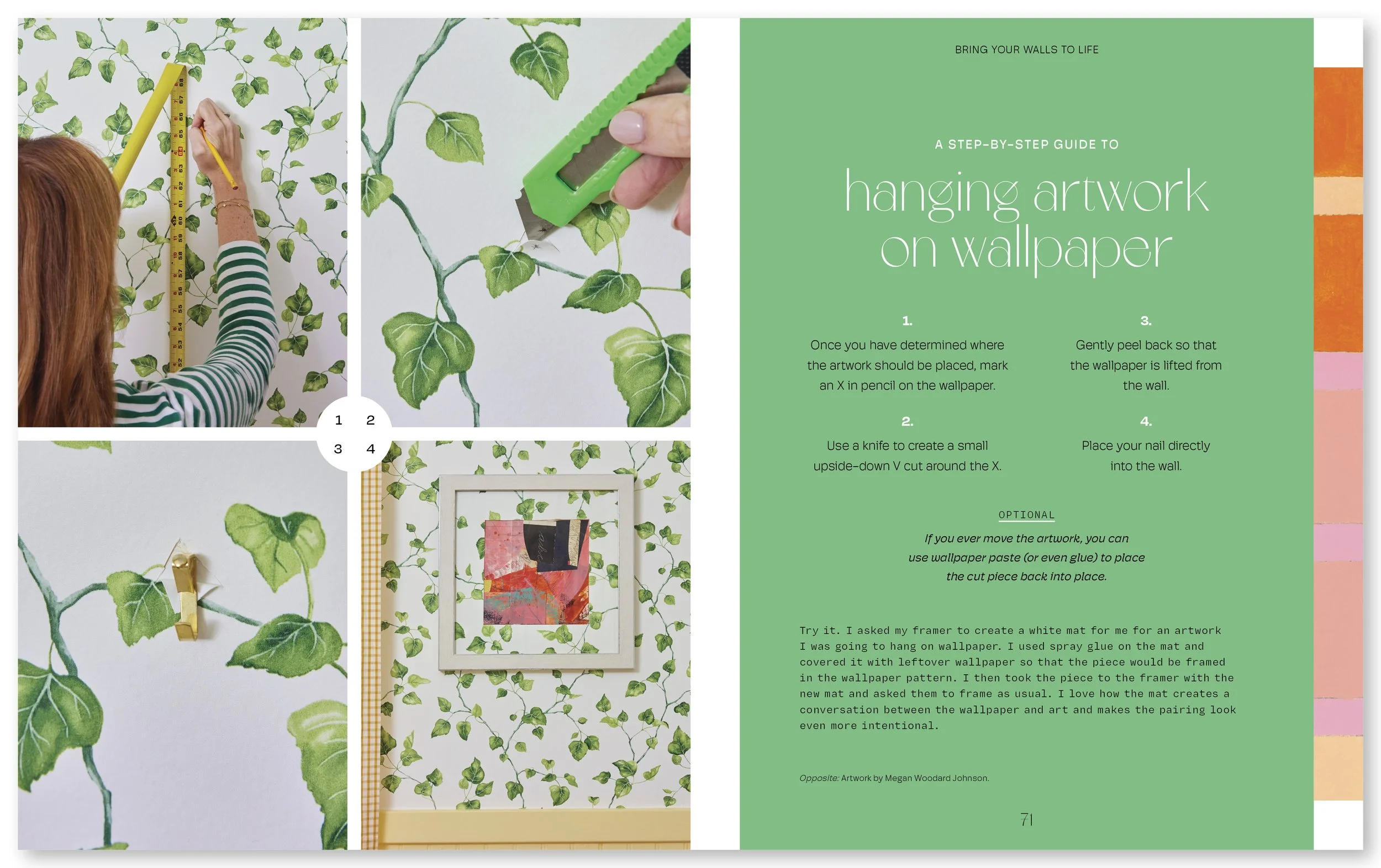 1 2
3 4

BRING YOUR WALLS TO LIFE

A STEP-BY-STEP GUIDE TO

hanging artwork on wallpaper

1.
Once you have determined where the artwork should be placed, mark an X in pencil on the wallpaper.

2.
Use a knife to create a small upside-down V cut around the X.

3.
Gently peel back so that the wallpaper is lifted from the wall.

4.
Place your nail directly into the wall.

OPTIONAL
If you ever move the artwork, you can use wallpaper paste (or even glue) to place the cut piece back into place.

Try it. I asked my framer to create a white mat for me for an artwork I was going to hang on wallpaper. I used spray glue on the mat and covered it with leftover wallpaper so that the piece would be framed in the wallpaper pattern. I then took the piece to the framer with the new mat and asked them to frame as usual. I love how the mat creates a conversation between the wallpaper and art and makes the pairing look even more intentional.

Opposite: Artwork by Megan Woodard Johnson.

71