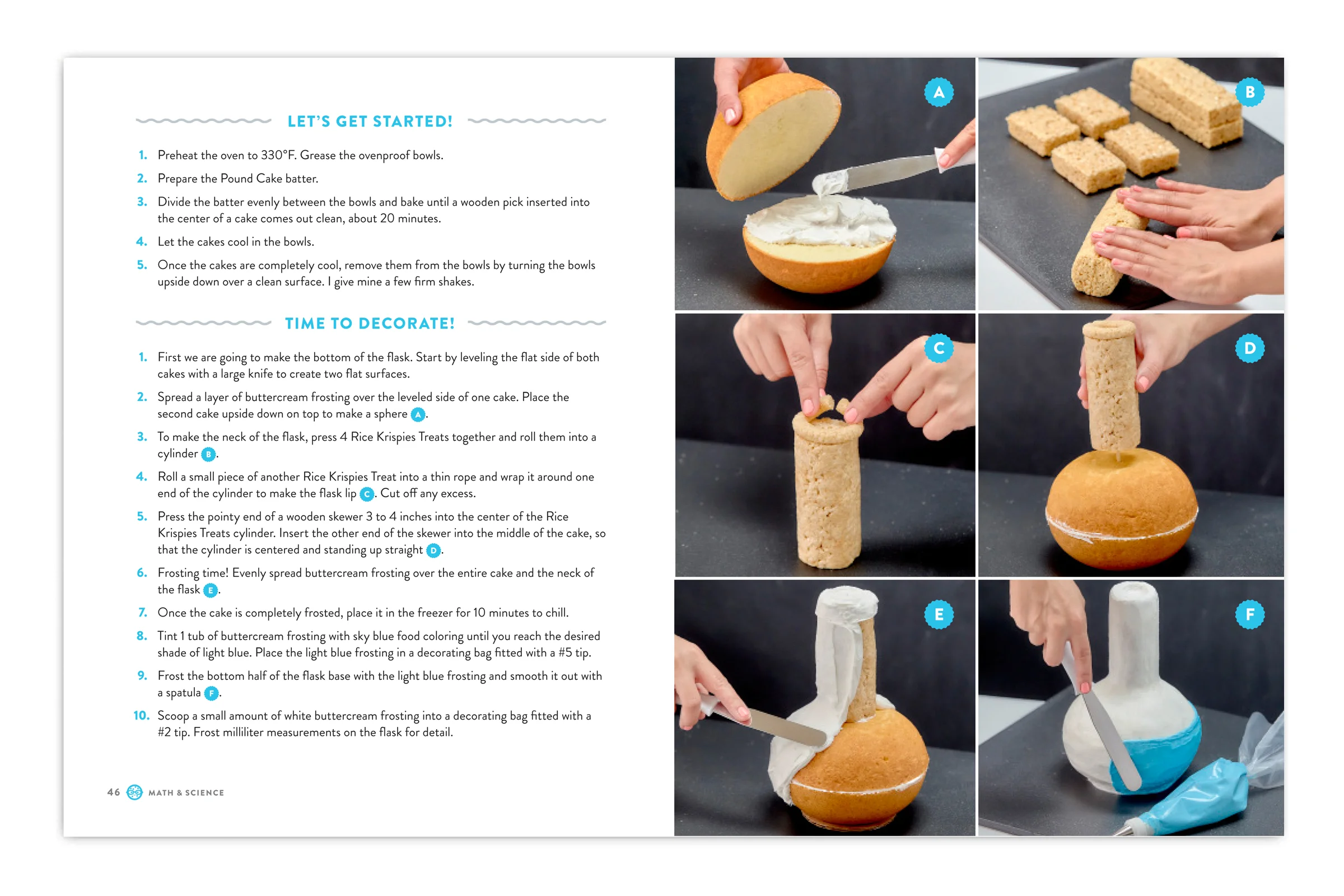 LET'S GET STARTED!

1. Preheat the oven to 330°F. Grease the ovenproof bowls.

2. Prepare the Pound Cake batter.

3. Divide the batter evenly between the bowls and bake until a wooden pick inserted into the center of a cake comes out clean, about 20 minutes.

4. Let the cakes cool in the bowls.

5. Once the cakes are completely cool, remove them from the bowls by turning the bowls upside down over a clean surface. I give mine a few firm shakes.

TIME TO DECORATE!

1. First we are going to make the bottom of the flask. Start by leveling the flat side of both cakes with a large knife to create two flat surfaces.

2. Spread a layer of buttercream frosting over the leveled side of one cake. Place the second cake upside down on top to make a sphere A.

3. To make the neck of the flask, press 4 Rice Krispies Treats together and roll them into a cylinder B.

4. Roll a small piece of another Rice Krispies Treat into a thin rope and wrap it around one end of the cylinder to make the flask lip C. Cut off any excess.

5. Press the pointy end of a wooden skewer 3 to 4 inches into the center of the Rice Krispies Treats cylinder. Insert the other end of the skewer into the middle of the cake, so that the cylinder is centered and standing up straight D.

6. Frosting time! Evenly spread buttercream frosting over the entire cake and the neck of the flask E.

7. Once the cake is completely frosted, place it in the freezer for 10 minutes to chill.

8. Tint 1 tub of buttercream frosting with sky blue food coloring until you reach the desired shade of light blue. Place the light blue frosting in a decorating bag fitted with a #5 tip.

9. Frost the bottom half of the flask base with the light blue frosting and smooth it out with a spatula F.

10. Scoop a small amount of white buttercream frosting into a decorating bag fitted with a #2 tip. Frost milliliter measurements on the flask for detail.

46 MATH & SCIENCE

A

B

C

D

E

F