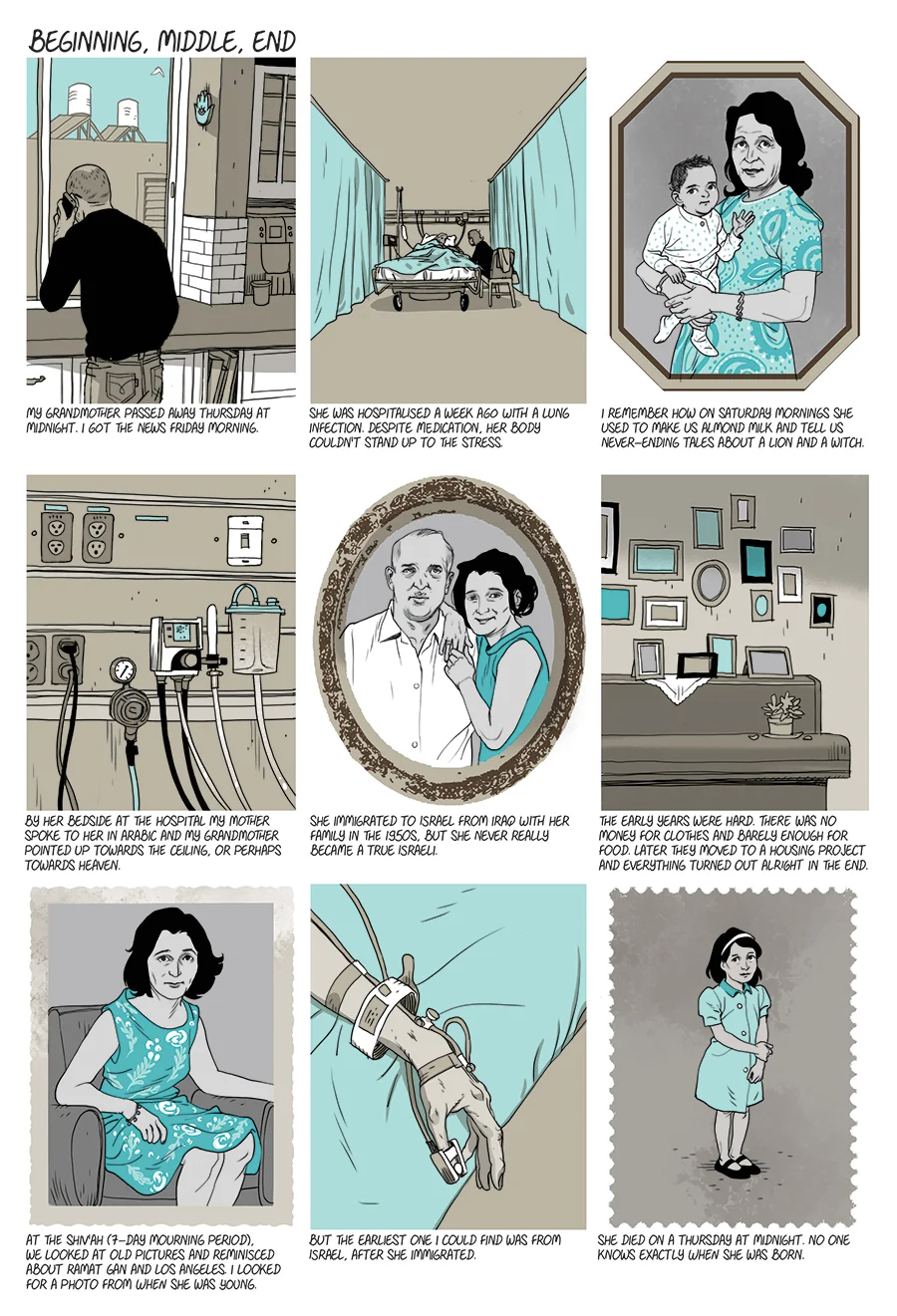 BEGINNING, MIDDLE, END

MY GRANDMOTHER PASSED AWAY THURSDAY AT MIDNIGHT. I GOT THE NEWS FRIDAY MORNING.

SHE WAS HOSPITALISED A WEEK AGO WITH A LUNG INFECTION. DESPITE MEDICATION, HER BODY COULDN'T STAND UP TO THE STRESS.

I REMEMBER HOW ON SATURDAY MORNINGS SHE USED TO MAKE US ALMOND MILK AND TELL US NEVER-ENDING TALES ABOUT A LION AND A WITCH.

BY HER BEDSIDE AT THE HOSPITAL MY MOTHER SPOKE TO HER IN ARABIC AND MY GRANDMOTHER POINTED UP TOWARDS THE CEILING, OR PERHAPS TOWARDS HEAVEN.

SHE IMMIGRATED TO ISRAEL FROM IRAQ WITH HER FAMILY IN THE 1950S, BUT SHE NEVER REALLY BECAME A TRUE ISRAELI.

THE EARLY YEARS WERE HARD. THERE WAS NO MONEY FOR CLOTHES AND BARELY ENOUGH FOR FOOD. LATER THEY MOVED TO A HOUSING PROJECT AND EVERYTHING TURNED OUT ALRIGHT IN THE END.

AT THE SHIV'AH (7-DAY MOURNING PERIOD), WE LOOKED AT OLD PICTURES AND REMINISCED ABOUT RAMAT GAN AND LOS ANGELES. I LOOKED FOR A PHOTO FROM WHEN SHE WAS YOUNG.

BUT THE EARLIEST ONE I COULD FIND WAS FROM ISRAEL, AFTER SHE IMMIGRATED.

SHE DIED ON A THURSDAY AT MIDNIGHT. NO ONE KNOWS EXACTLY WHEN SHE WAS BORN.