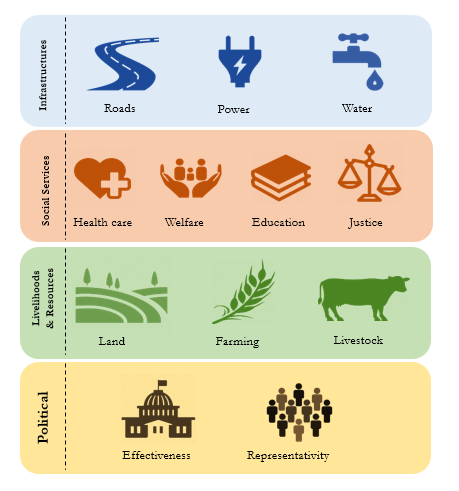 Infrastructures

Roads

Power

Water

Social Services

Health care

Welfare

Education

Justice

Livelihoods & Resources

Land

Farming

Livestock

Political

Effectiveness

Representativity