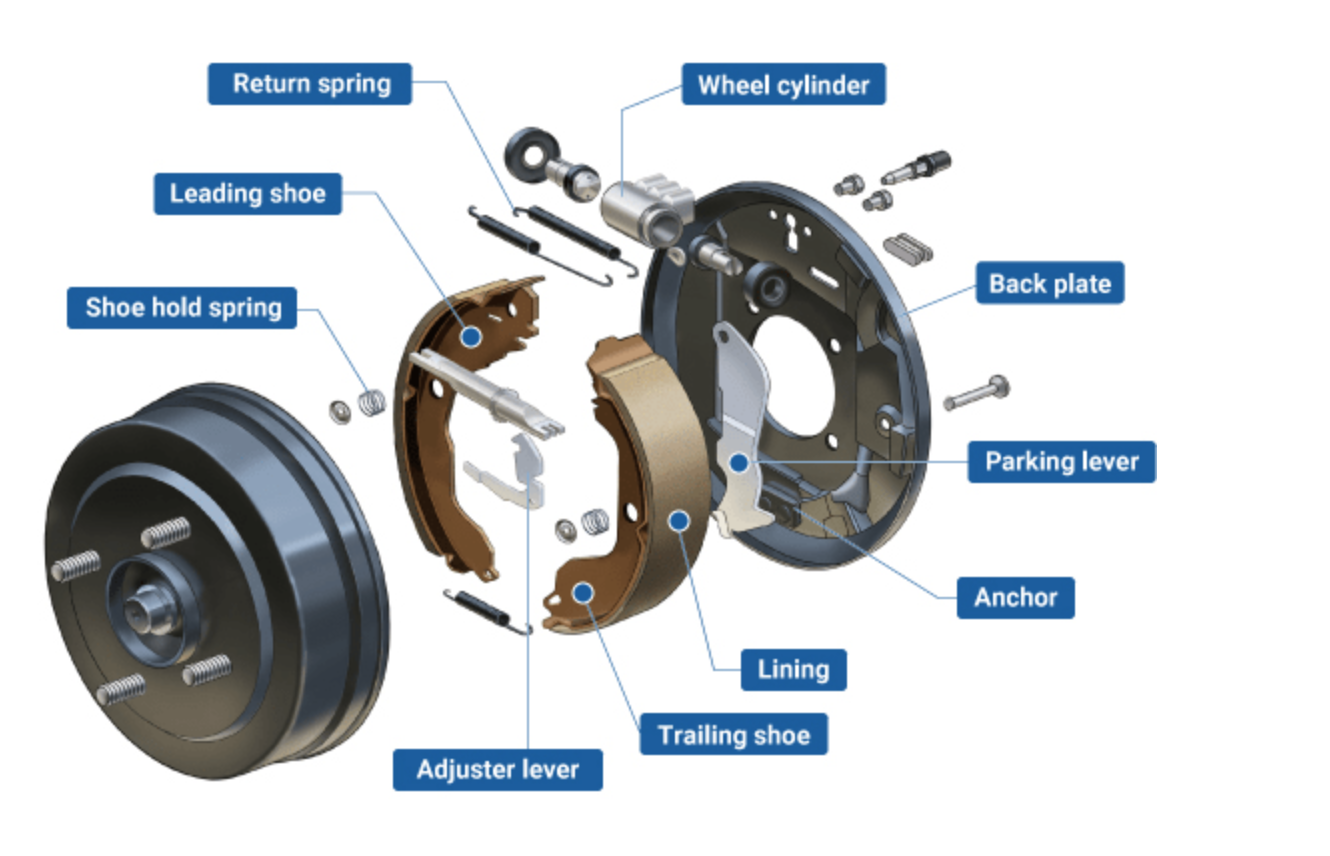 Return spring

Wheel cylinder

Leading shoe

Back plate

Shoe hold spring

Parking lever

Anchor

Lining

Trailing shoe

Adjuster lever