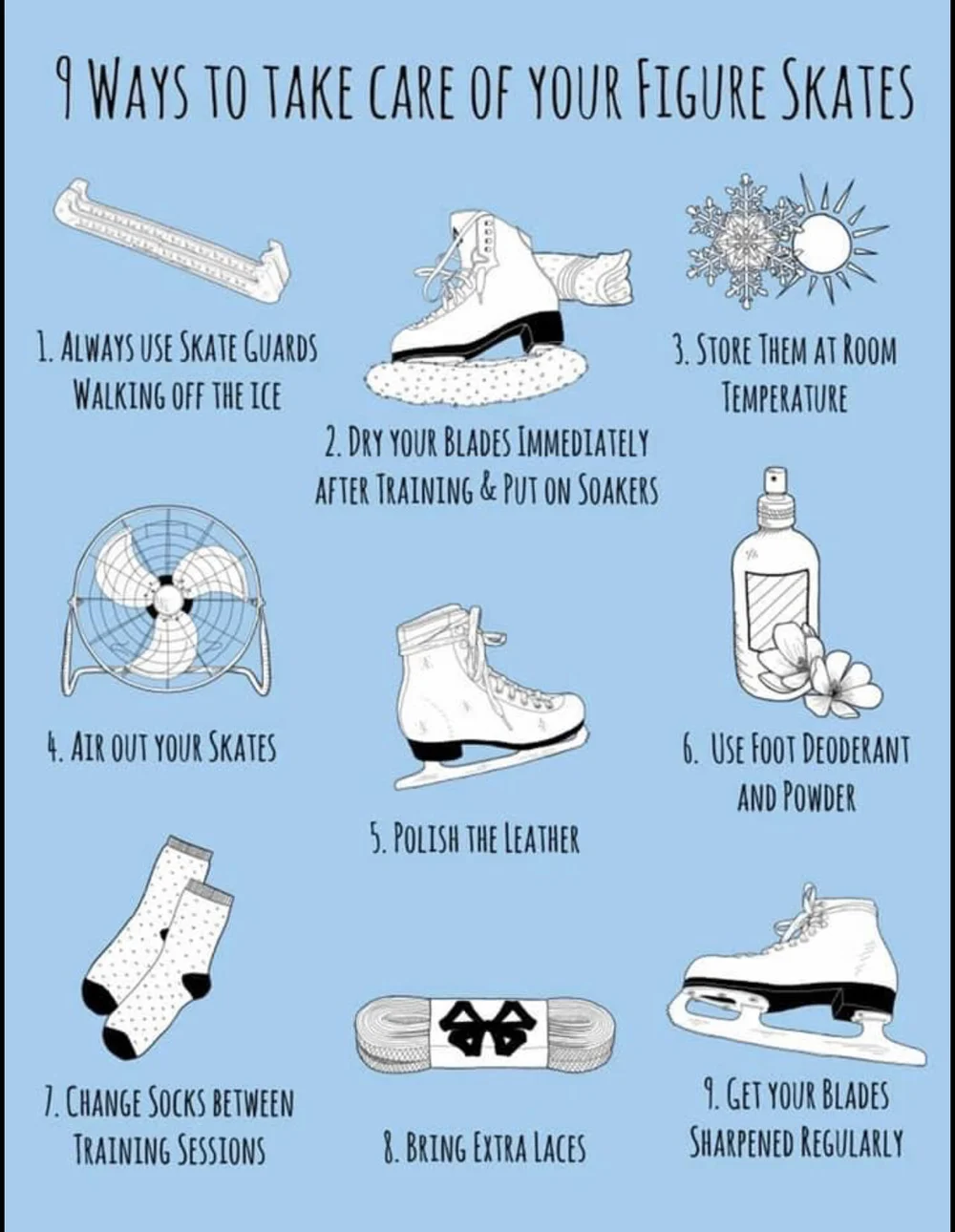 9 WAYS TO TAKE CARE OF YOUR FIGURE SKATES

1. ALWAYS USE SKATE GUARDS WALKING OFF THE ICE

2. DRY YOUR BLADES IMMEDIATELY AFTER TRAINING & PUT ON SOAKERS

3. STORE THEM AT ROOM TEMPERATURE

4. AIR OUT YOUR SKATES

5. POLISH THE LEATHER

6. USE FOOT DEODERANT AND POWDER

7. CHANGE SOCKS BETWEEN TRAINING SESSIONS

8. BRING EXTRA LACES

9. GET YOUR BLADES SHARPENED REGULARLY