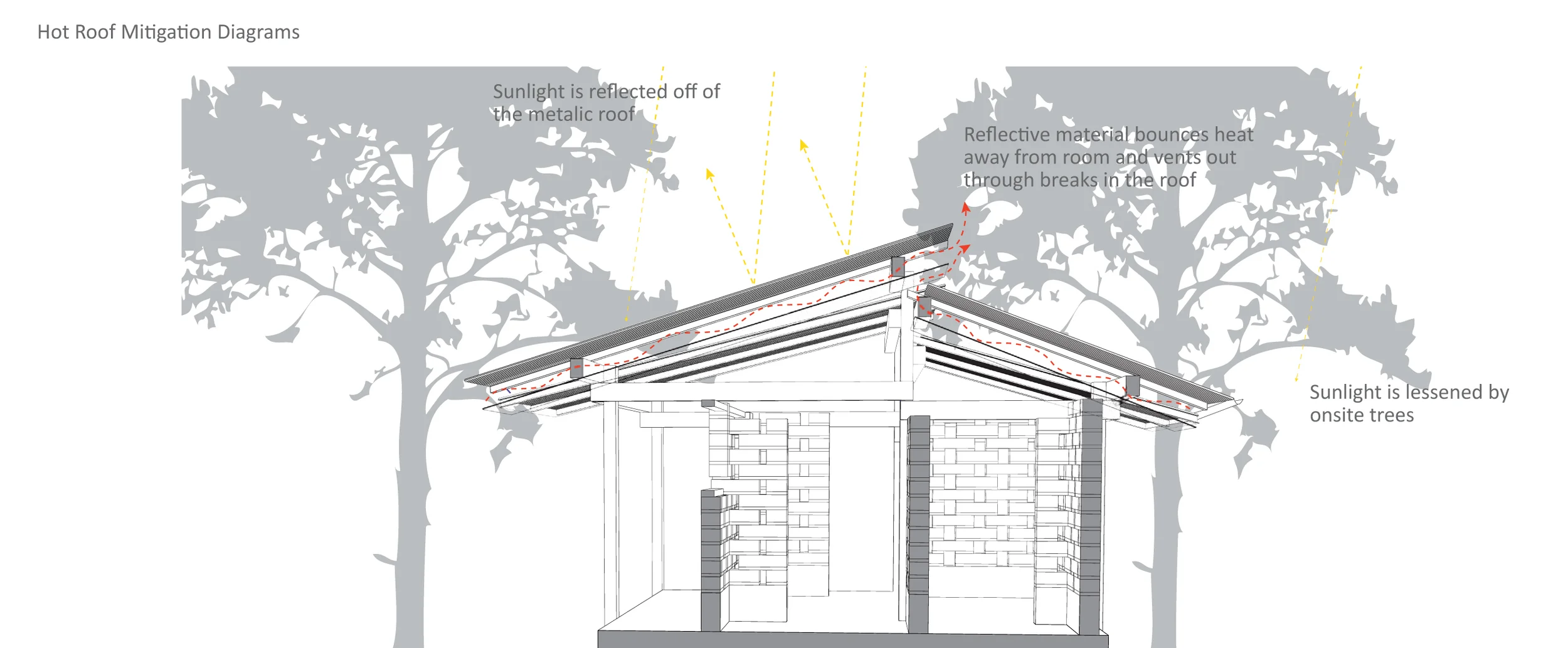 Hot Roof Mitigation Diagrams

Sunlight is reflected off of the metalic roof

Reflective material bounces heat away from room and vents out through breaks in the roof

Sunlight is lessened by onsite trees