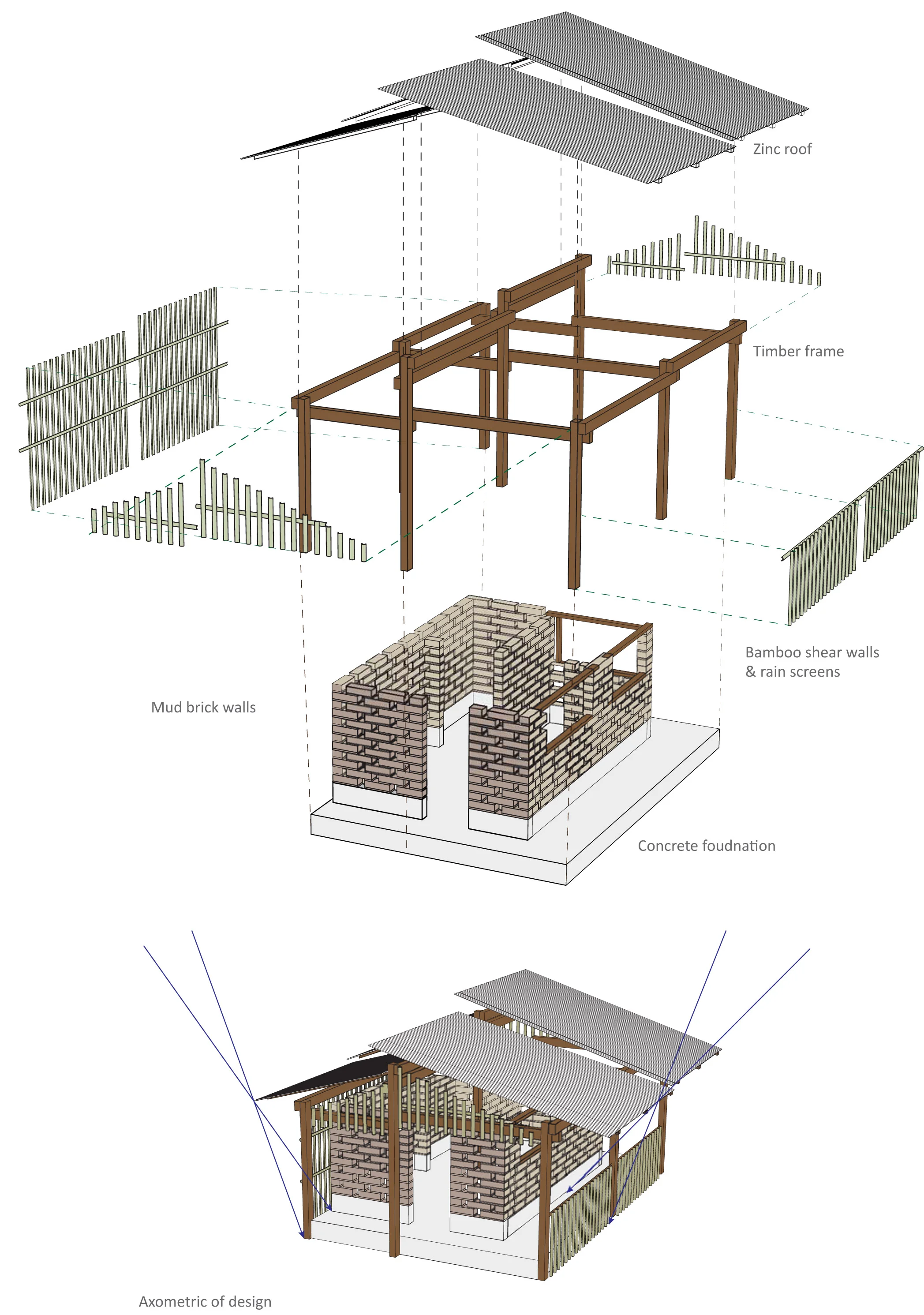 Zinc roof

Timber frame

Bamboo shear walls
& rain screens

Mud brick walls

Concrete foudnation

Axometric of design