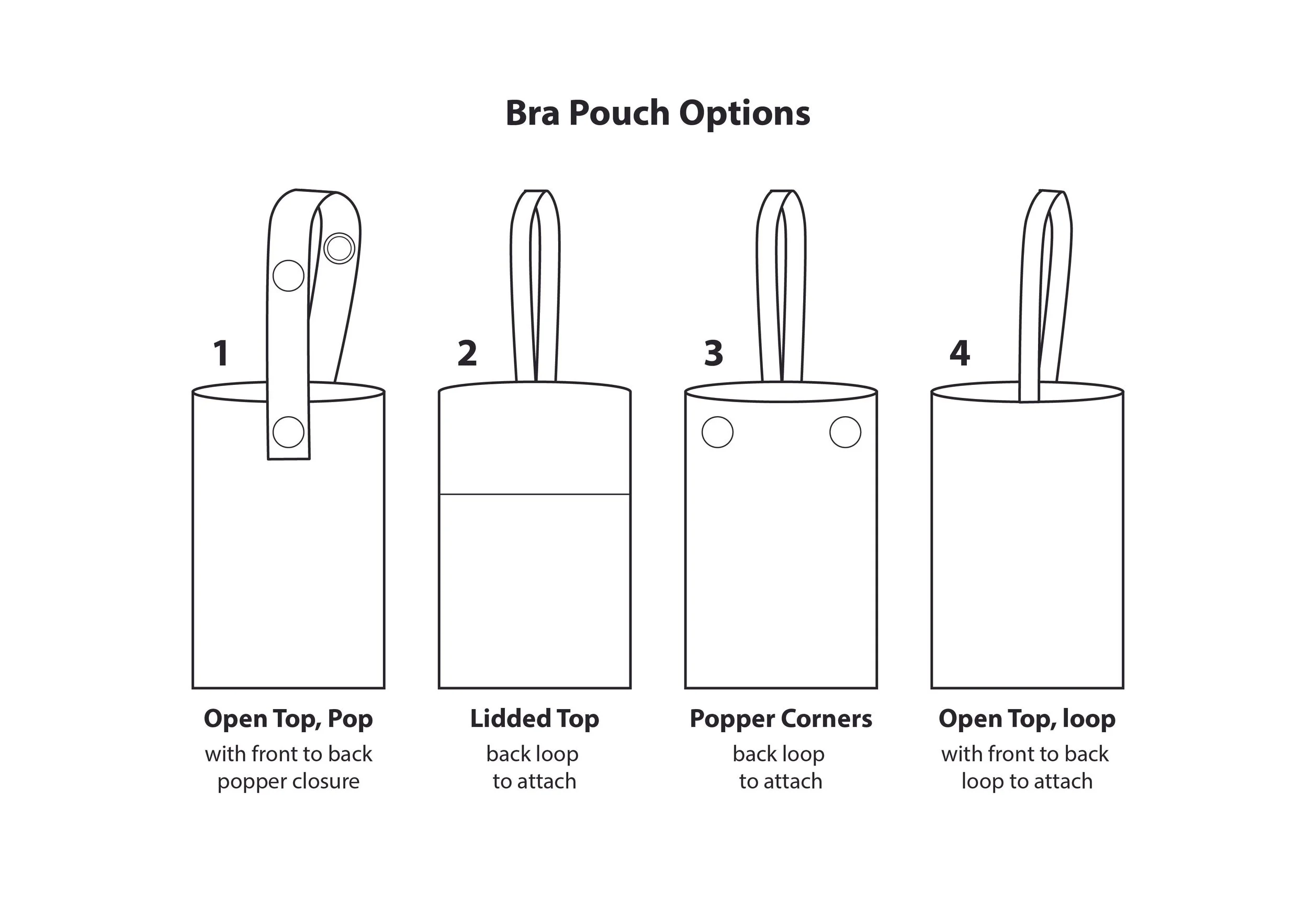 Bra Pouch Options

1

Open Top, Pop
with front to back popper closure

2

Lidded Top
back loop to attach

3

Popper Corners
back loop to attach

4

Open Top, loop
with front to back loop to attach