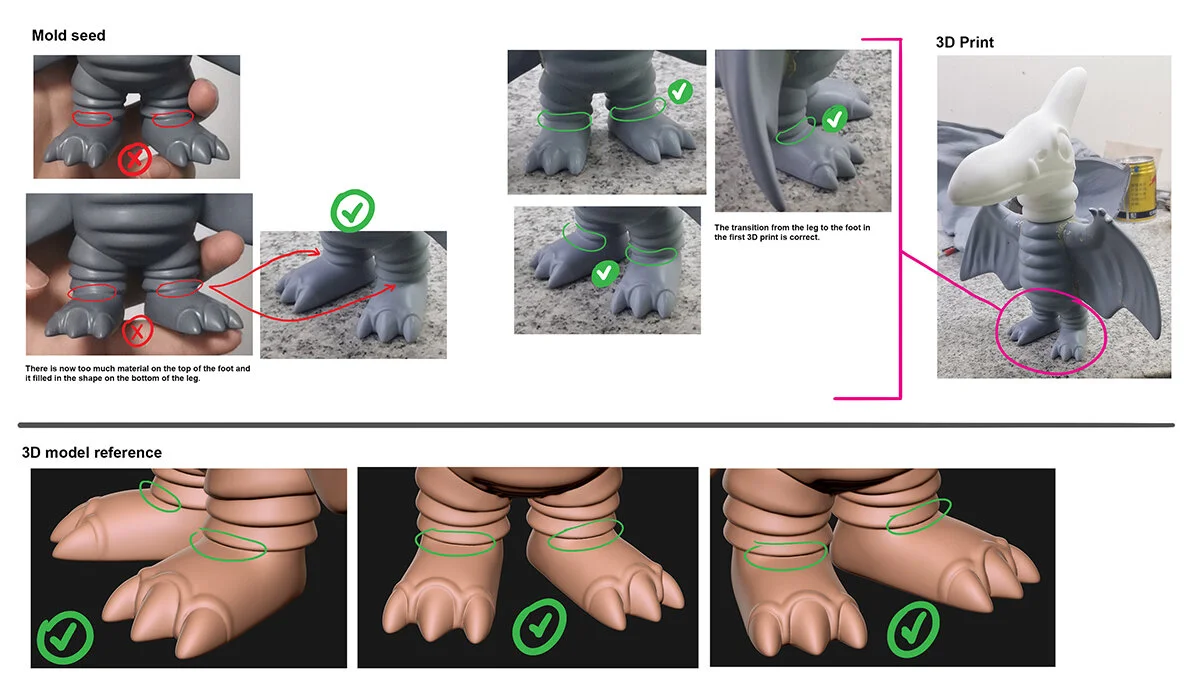 Mold seed

There is now too much material on the top of the foot and it filled in the shape on the bottom of the leg.

The transition from the leg to the foot in the first 3D print is correct.

3D Print

3D model reference