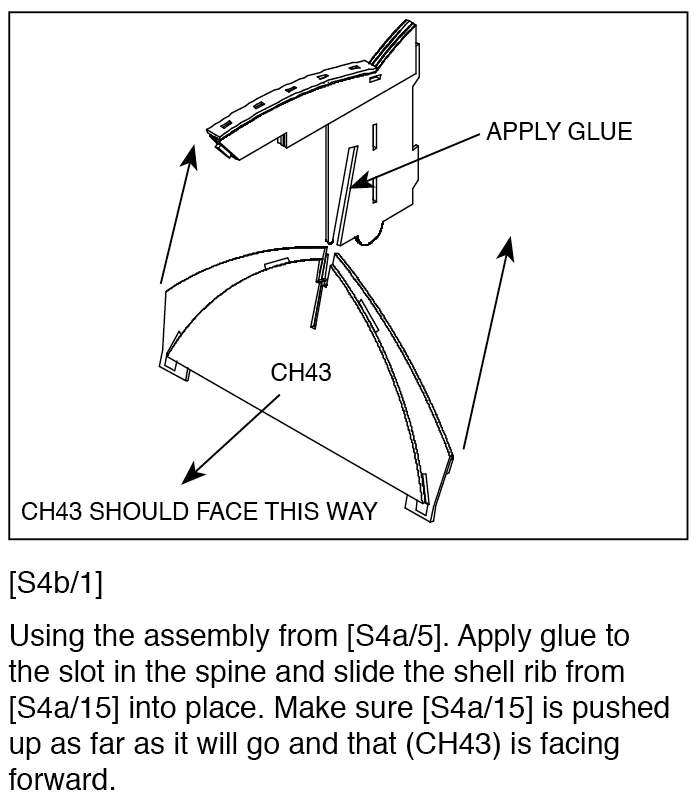 APPLY GLUE

CH43

CH43 SHOULD FACE THIS WAY

[S4b/1]

Using the assembly from [S4a/5]. Apply glue to the slot in the spine and slide the shell rib from [S4a/15] into place. Make sure [S4a/15] is pushed up as far as it will go and that (CH43) is facing forward.