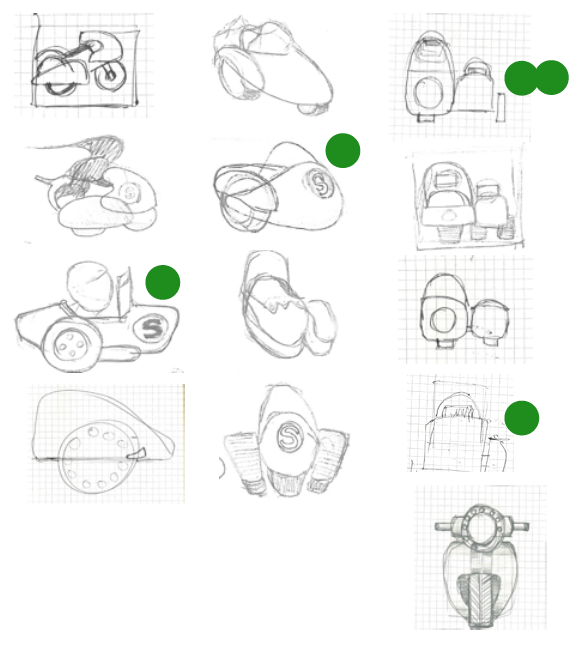 S

S

S

S