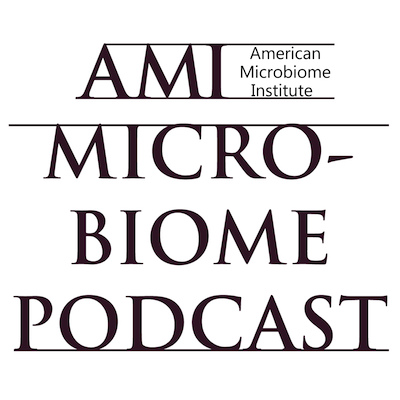 AMI

American
Microbiome
Institute

MICRO-
BIOME
PODCAST