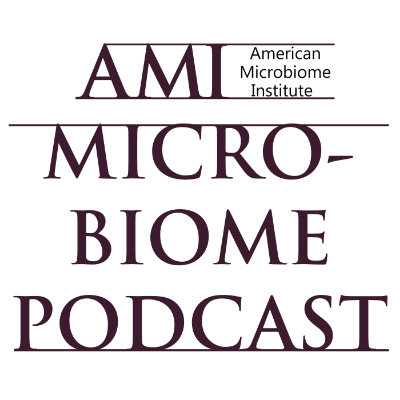 AMI

American
Microbiome
Institute

MICRO-
BIOME
PODCAST