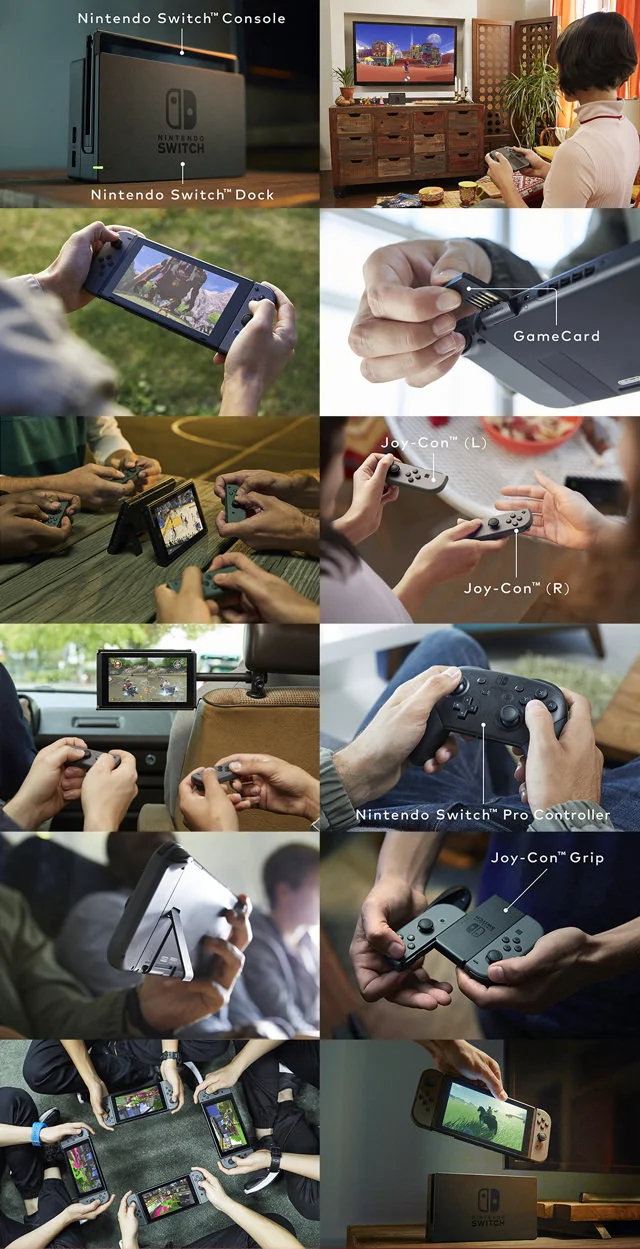 Nintendo Switch™ Console

NINTENDO SWITCH

Nintendo Switch™ Dock

GameCard

Joy-Con™ (L)

Joy-Con™ (R)

Nintendo Switch™ Pro Controller

Joy-Con™ Grip

NINTENDO SWITCH