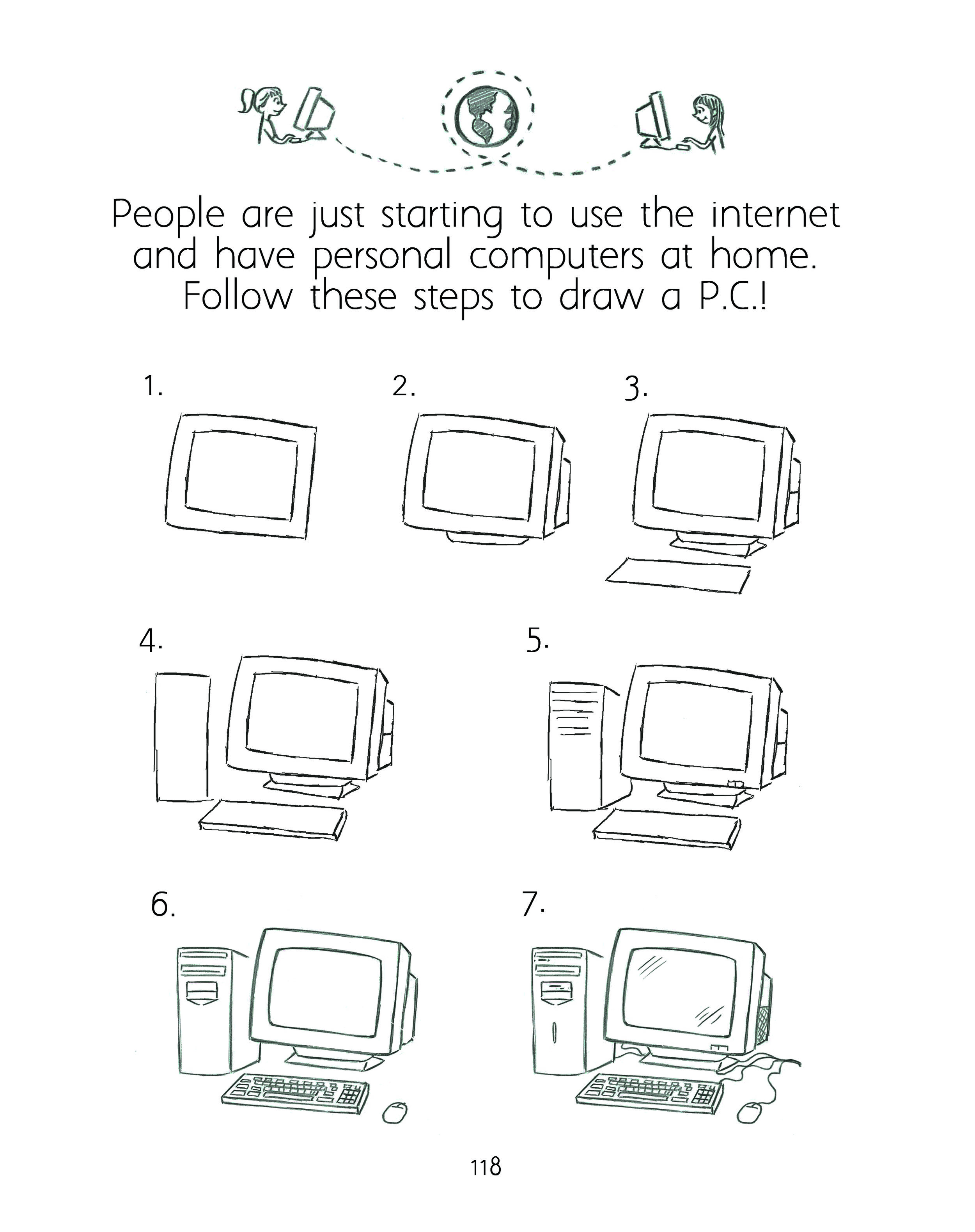 People are just starting to use the internet and have personal computers at home. Follow these steps to draw a P.C.!

1.

2.

3.

4.

5.

6.

7.

118